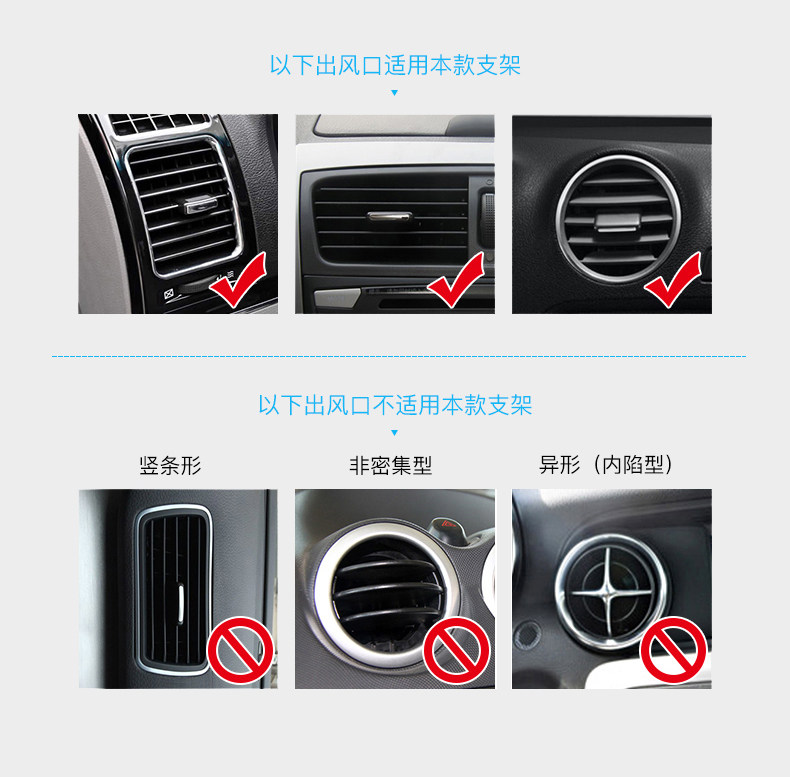 以下出风口适用本款支架

以下出风口不适用本款支架

竖条形

非密集型

异形（内陷型）