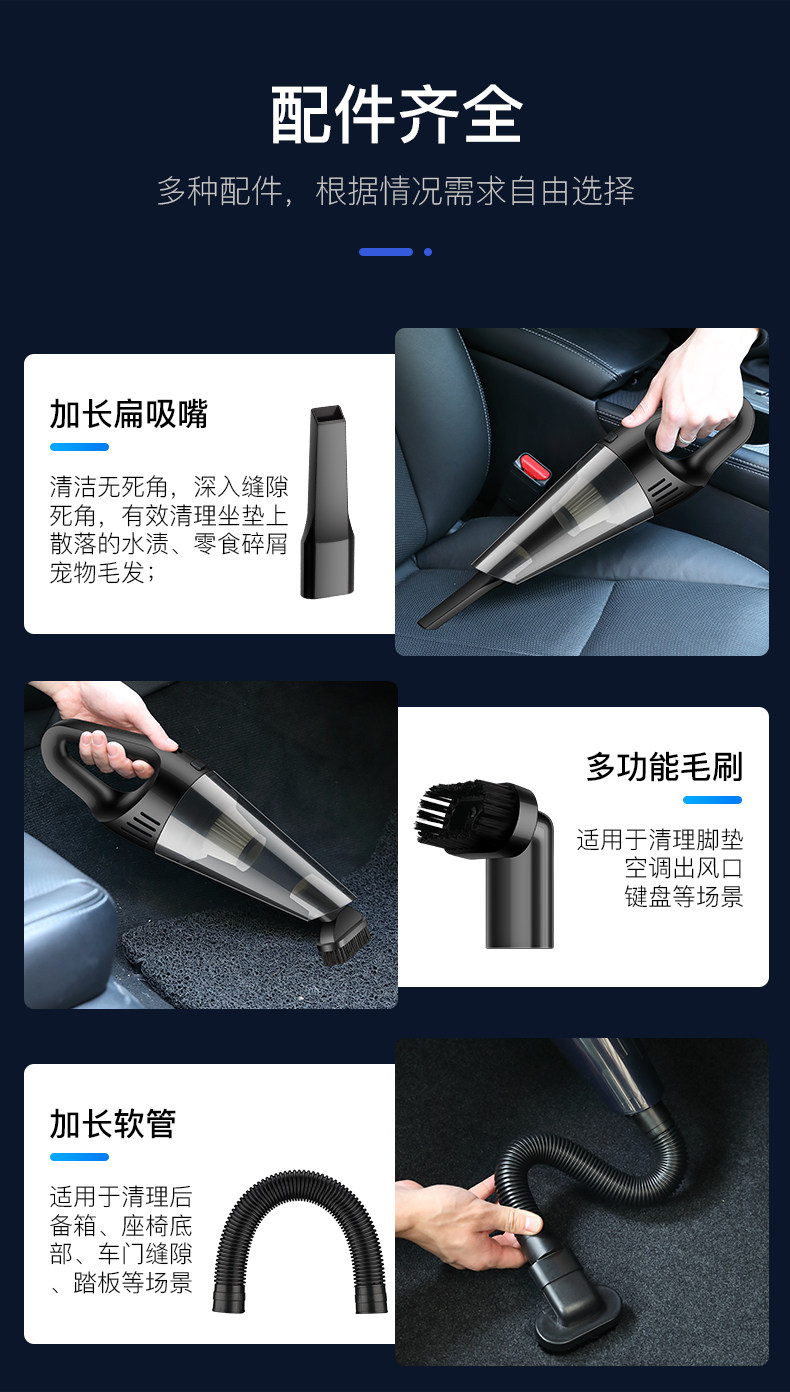 配件齐全

多种配件，根据情况需求自由选择

加长扁吸嘴

清洁无死角，深入缝隙死角，有效清理坐垫上散落的水渍、零食碎屑宠物毛发；

多功能毛刷

适用于清理脚垫空调出风口键盘等场景

加长软管

适用于清理后备箱、座椅底部、车门缝隙、踏板等场景