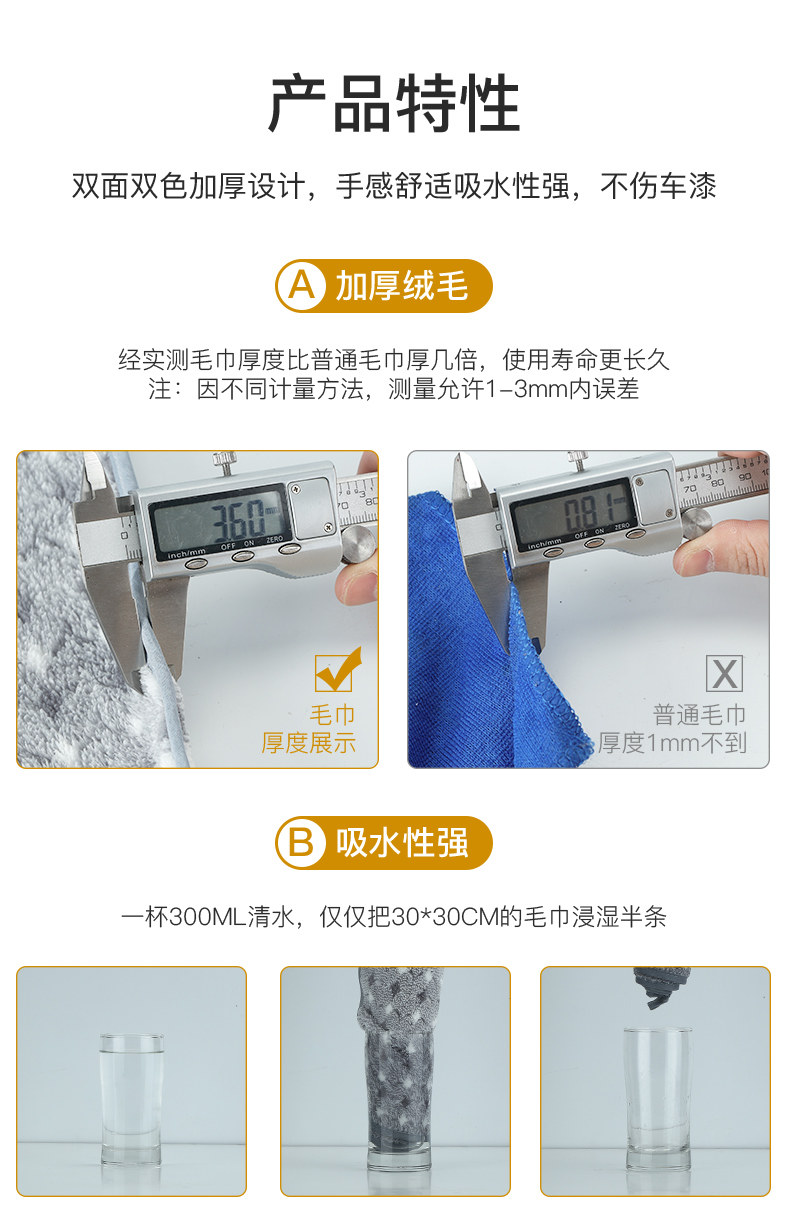 产品特性

双面双色加厚设计，手感舒适吸水性强，不伤车漆

A 加厚绒毛

经实测毛巾厚度比普通毛巾厚几倍，使用寿命更长久
注：因不同计量方法，测量允许1-3mm内误差

360 mm
inch/mm OFF ON ZERO

毛巾
厚度展示

081
inch/mm OFF ON ZERO

X
普通毛巾
厚度1mm不到

B 吸水性强

一杯300ML清水，仅仅把30*30CM的毛巾浸湿半条