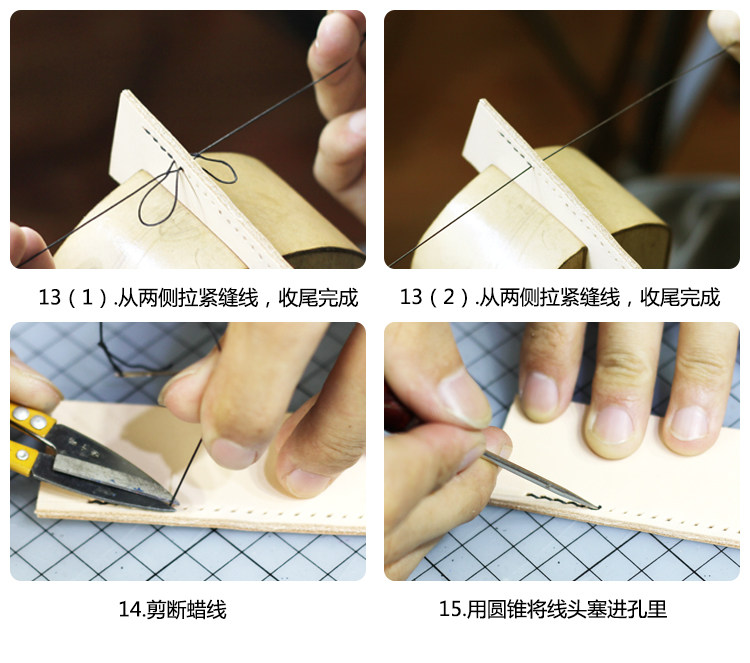 13（1）.从两侧拉紧缝线，收尾完成

13（2）.从两侧拉紧缝线，收尾完成

14.剪断蜡线

15.用圆锥将线头塞进孔里