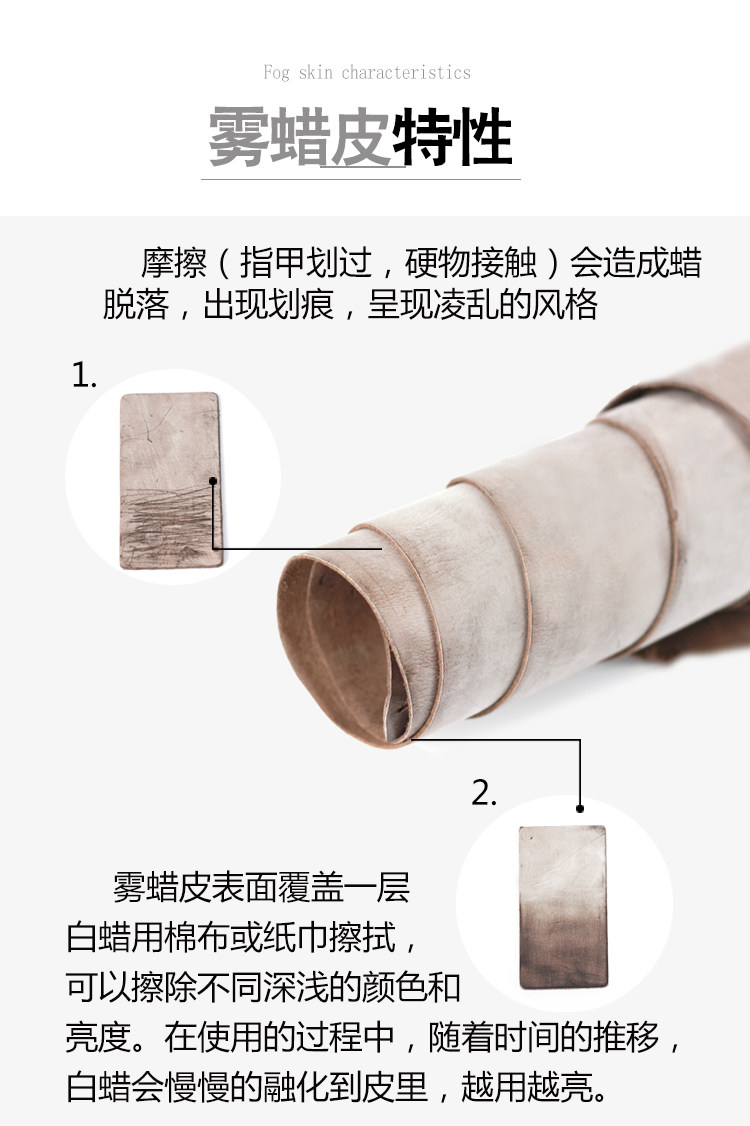 Fog skin characteristics

雾蜡皮特性

摩擦（指甲划过，硬物接触）会造成蜡脱落，出现划痕，呈现凌乱的风格

1.

2.

雾蜡皮表面覆盖一层白蜡用棉布或纸巾擦拭，可以擦除不同深浅的颜色和亮度。在使用的过程中，随着时间的推移，白蜡会慢慢的融化到皮里，越用越亮。