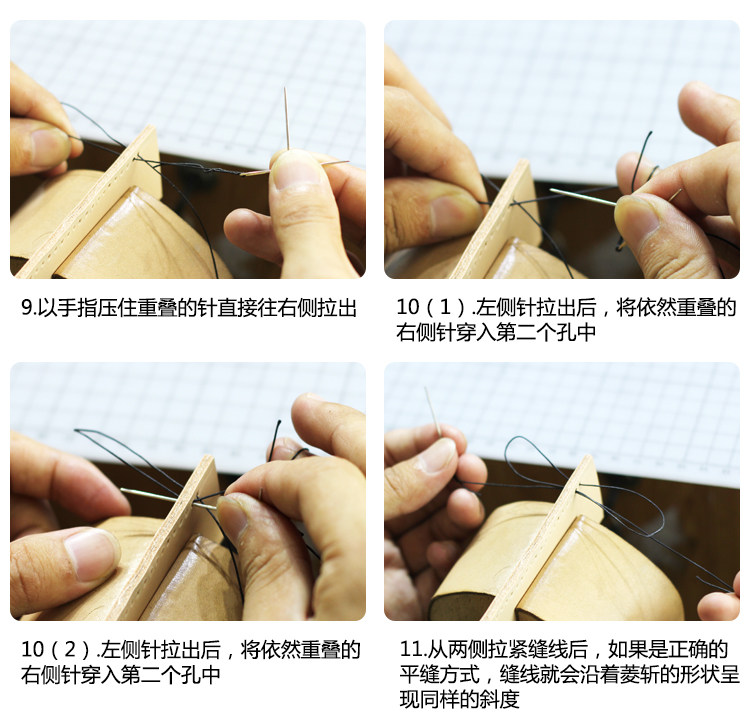 9.以手指压住重叠的针直接往右侧拉出

10（1）.左侧针拉出后，将依然重叠的右侧针穿入第二个孔中

10（2）.左侧针拉出后，将依然重叠的右侧针穿入第二个孔中

11.从两侧拉紧缝线后，如果是正确的平缝方式，缝线就会沿着菱斩的形状呈现同样的斜度