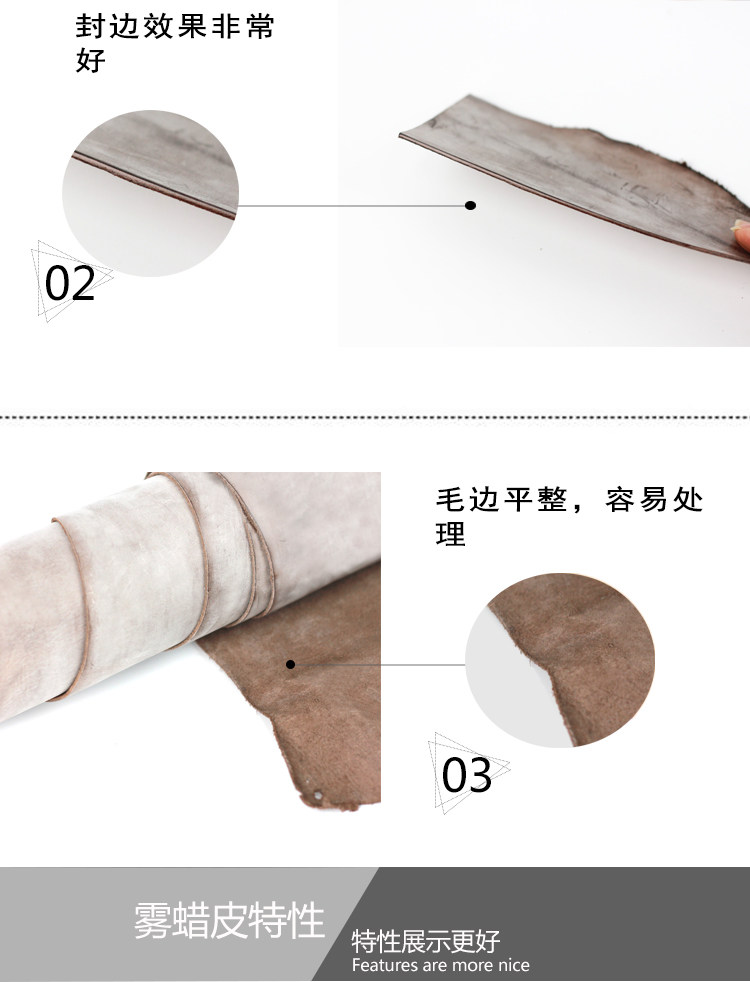 封边效果非常好

02

毛边平整，容易处理

03

雾蜡皮特性

特性展示更好
Features are more nice