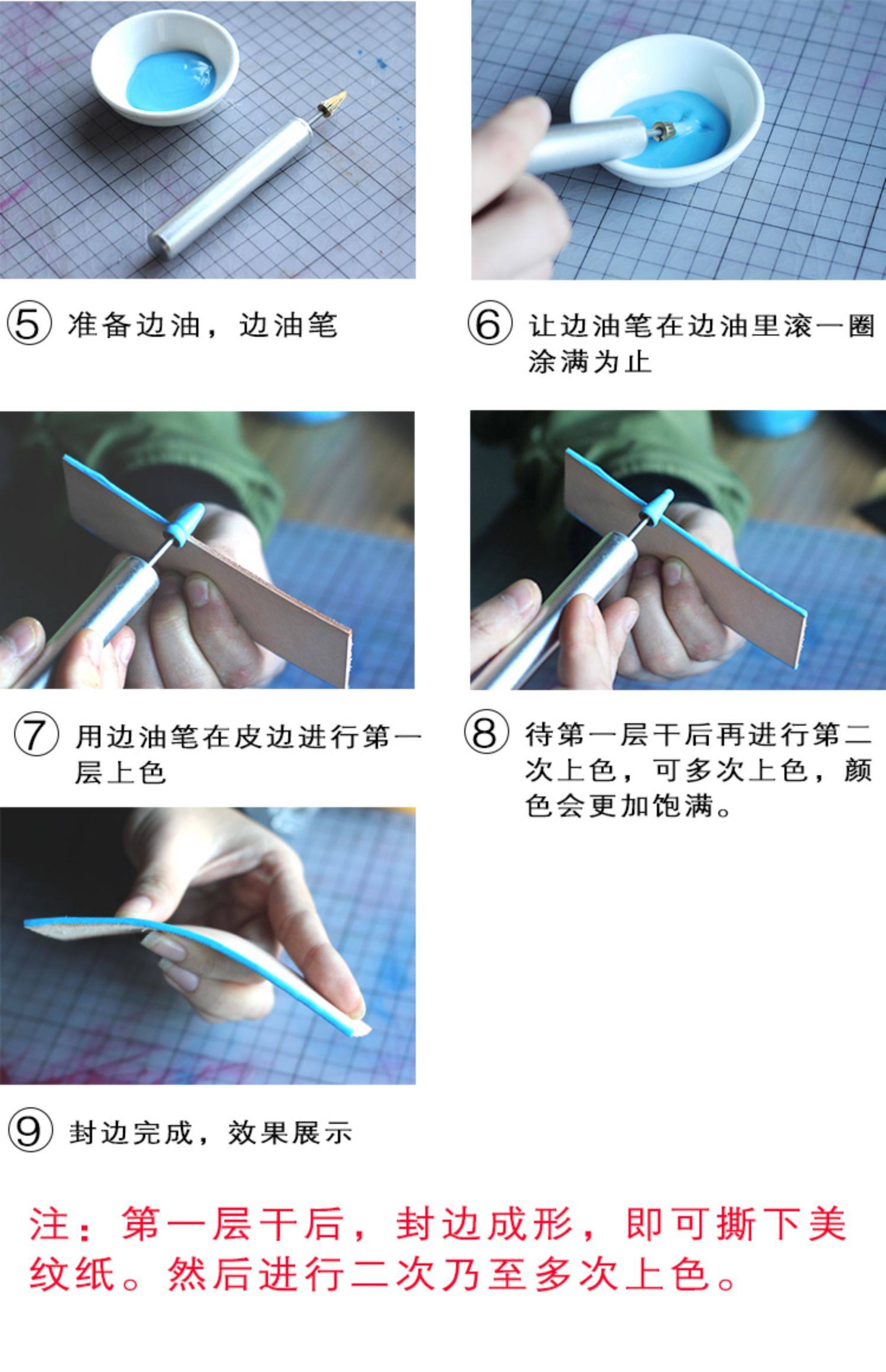 ⑤ 准备边油，边油笔

⑥ 让边油笔在边油里滚一圈涂满为止

⑦ 用边油笔在皮边进行第一层上色

⑧ 待第一层干后再进行第二次上色，可多次上色，颜色会更加饱满。

⑨ 封边完成，效果展示

注：第一层干后，封边成形，即可撕下美纹纸。然后进行二次乃至多次上色。