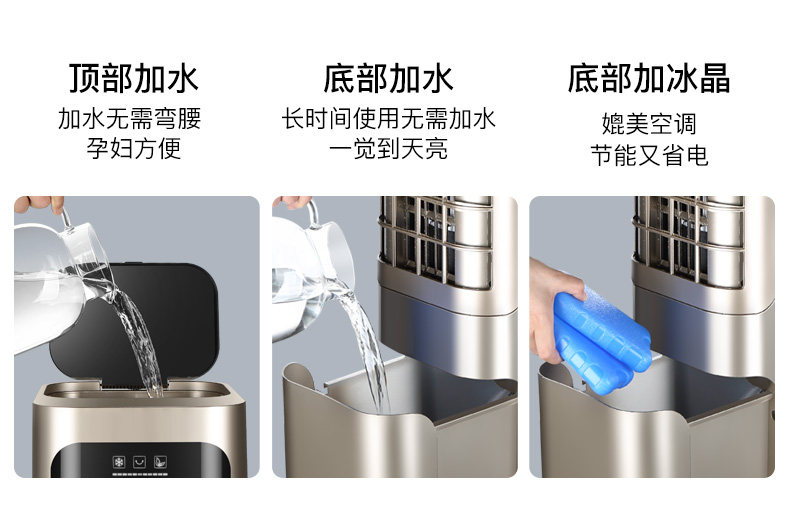 顶部加水
加水无需弯腰
孕妇方便

底部加水
长时间使用无需加水
一觉到天亮

底部加冰晶
媲美空调
节能又省电