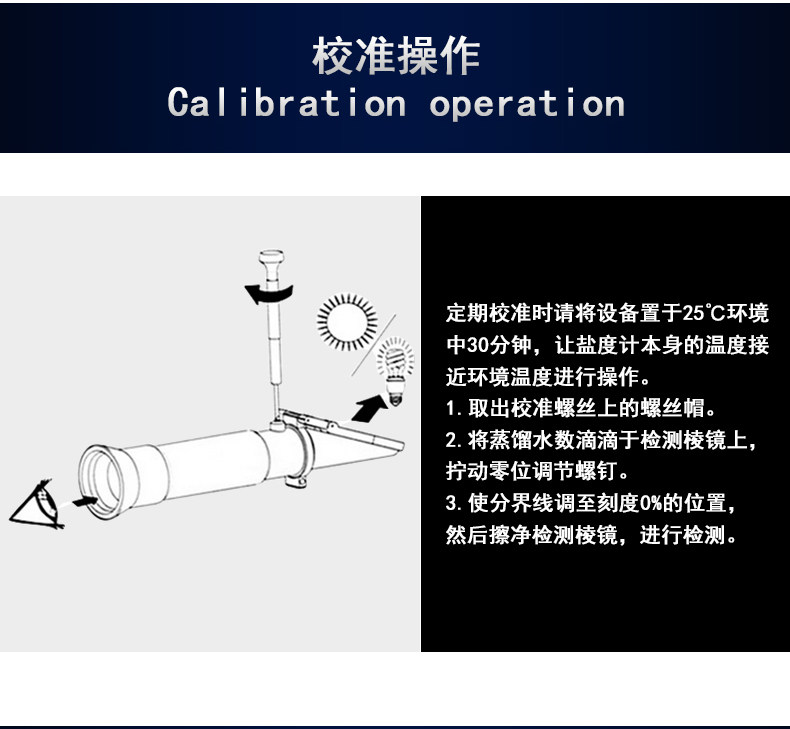 校准操作
Calibration operation

定期校准时请将设备置于25℃环境中30分钟，让盐度计本身的温度接近环境温度进行操作。
1. 取出校准螺丝上的螺丝帽。
2. 将蒸馏水数滴滴于检测棱镜上，拧动零位调节螺钉。
3. 使分界线调至刻度0%的位置，然后擦净检测棱镜，进行检测。