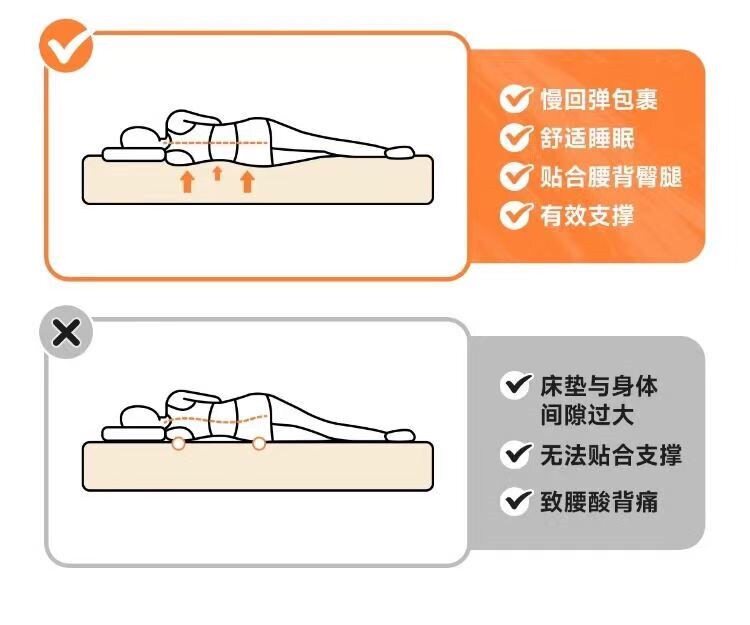 慢回弹包裹
舒适睡眠
贴合腰背臀腿
有效支撑

床垫与身体间隙过大
无法贴合支撑
致腰酸背痛