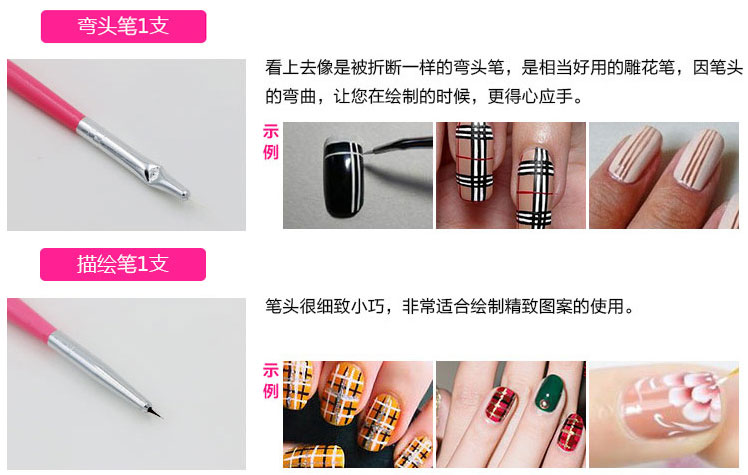 弯头笔1支

看上去像是被折断一样的弯头笔，是相当好用的雕花笔，因笔头的弯曲，让您在绘制的时候，更得心应手。

示例

描绘笔1支

笔头很细致小巧，非常适合绘制精致图案的使用。

示例