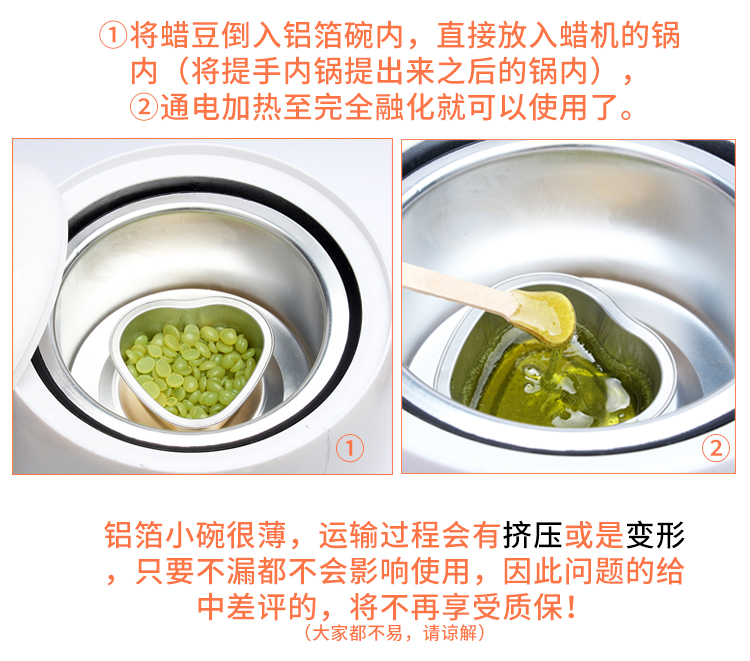 ①将蜡豆倒入铝箔碗内，直接放入蜡机的锅内（将提手内锅提出来之后的锅内），
②通电加热至完全融化就可以使用了。

①

②

铝箔小碗很薄，运输过程会有挤压或是变形，只要不漏都不会影响使用，因此问题的给中差评的，将不再享受质保！
（大家都不易，请谅解）