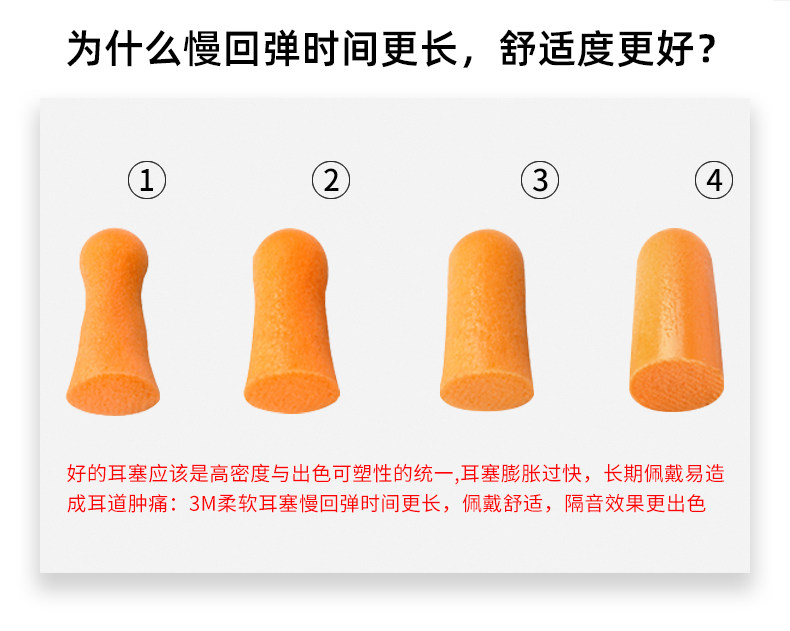 为什么慢回弹时间更长，舒适度更好？

①

②

③

④

好的耳塞应该是高密度与出色可塑性的统一,耳塞膨胀过快，长期佩戴易造成耳道肿痛：3M柔软耳塞慢回弹时间更长，佩戴舒适，隔音效果更出色