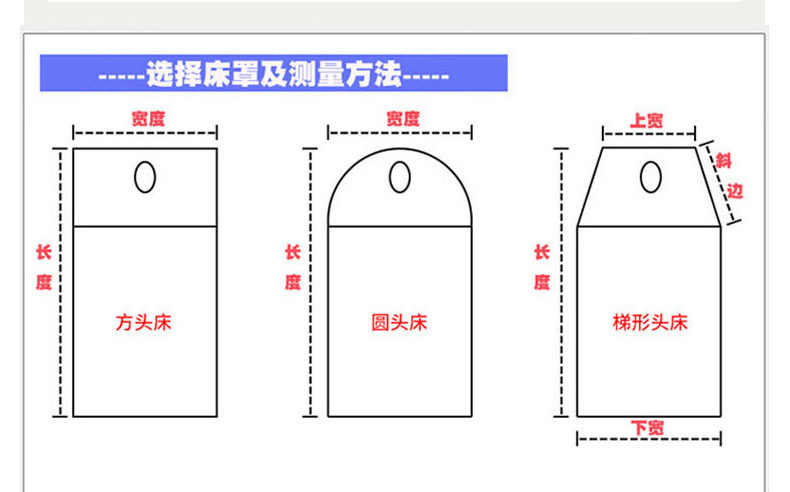 -----选择床罩及测量方法-----

宽度

长度

方头床

宽度

长度

圆头床

上宽

斜边

长度

梯形头床

下宽