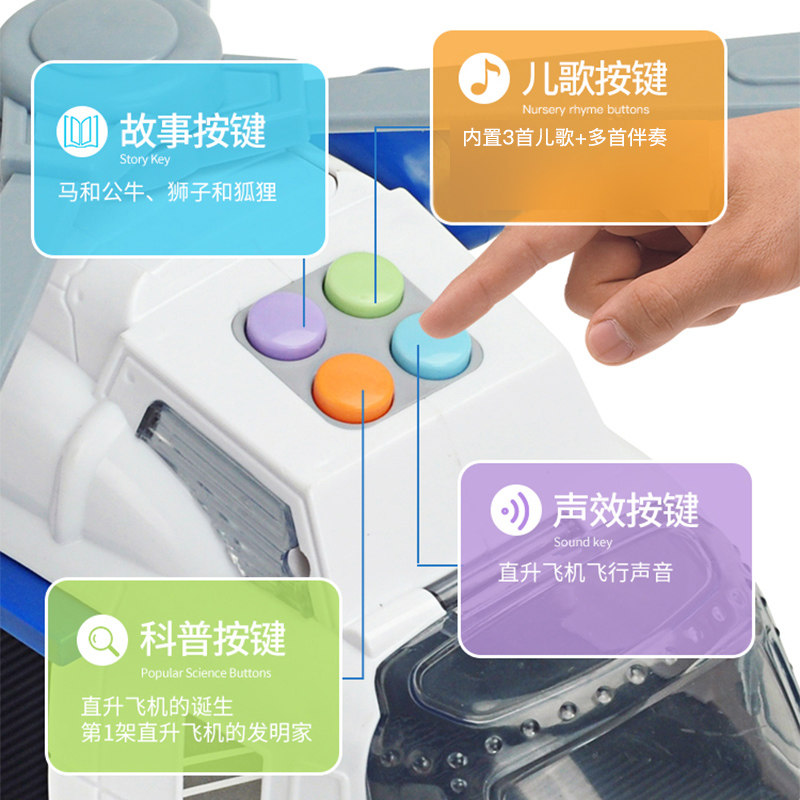 故事按键
Story Key
马和公牛、狮子和狐狸

儿歌按键
Nursery rhyme buttons
内置3首儿歌+多首伴奏

声效按键
Sound key
直升飞机飞行声音

科普按键
Popular Science Buttons
直升飞机的诞生
第1架直升飞机的发明家