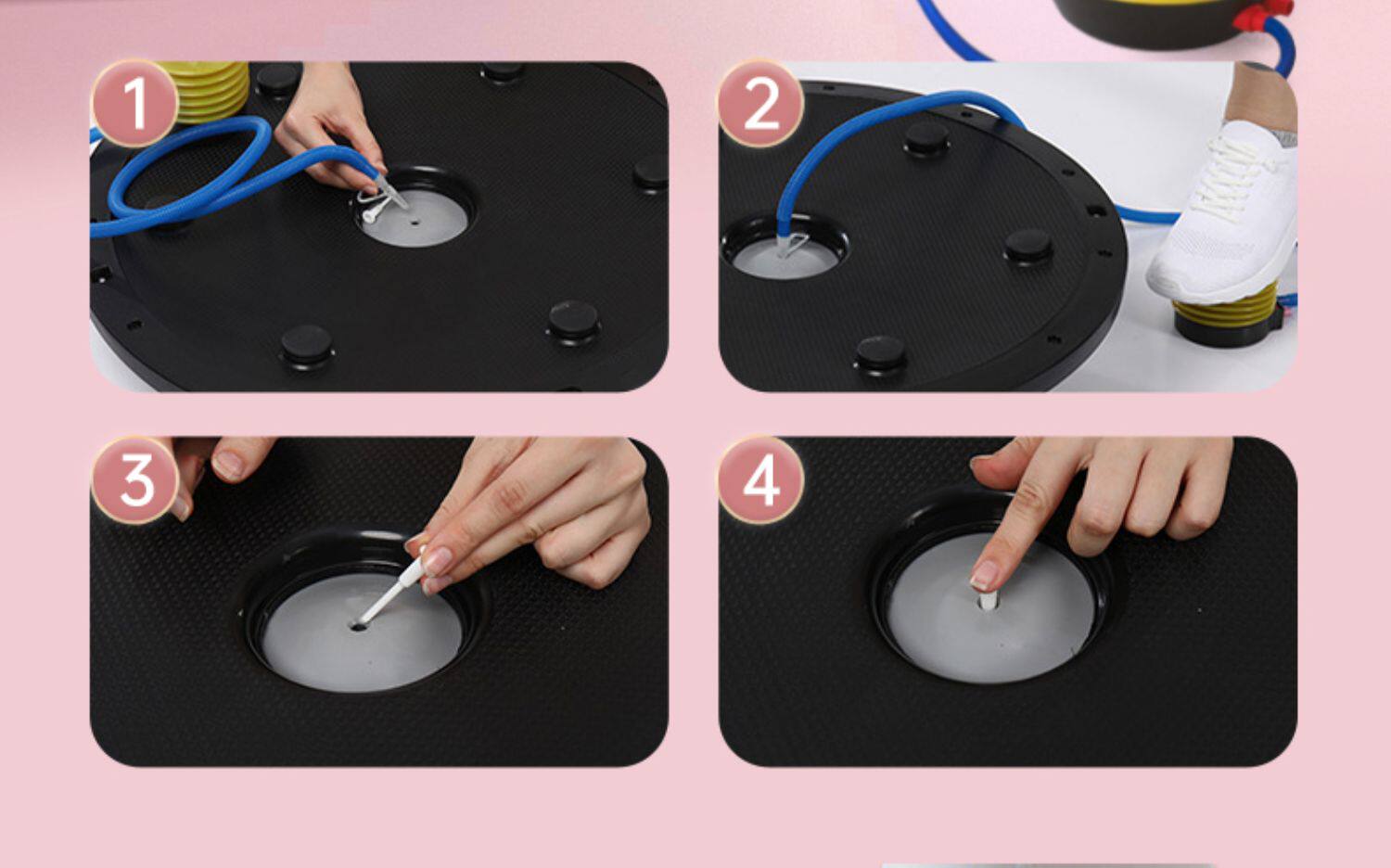 1

2

3

4