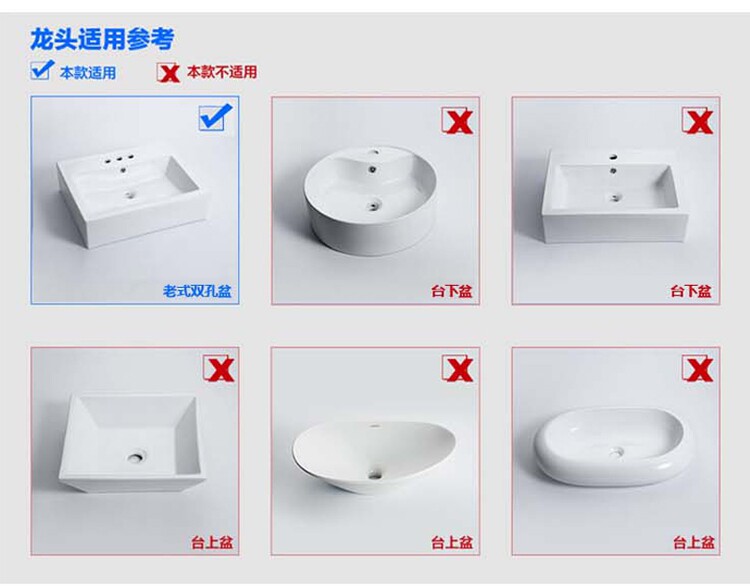 龙头适用参考

本款适用

本款不适用

老式双孔盆

台下盆

台下盆

台上盆

台上盆

台上盆