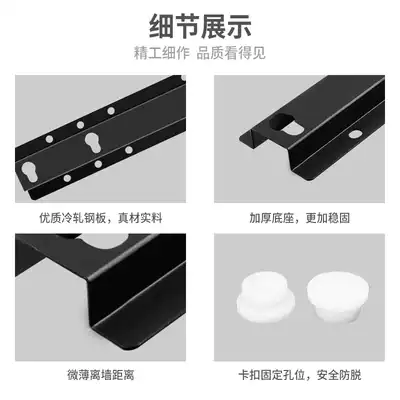 细节展示
精工细作 品质看得见

优质冷轧钢板，真材实料

加厚底座，更加稳固

微薄离墙距离

卡扣固定孔位，安全防脱