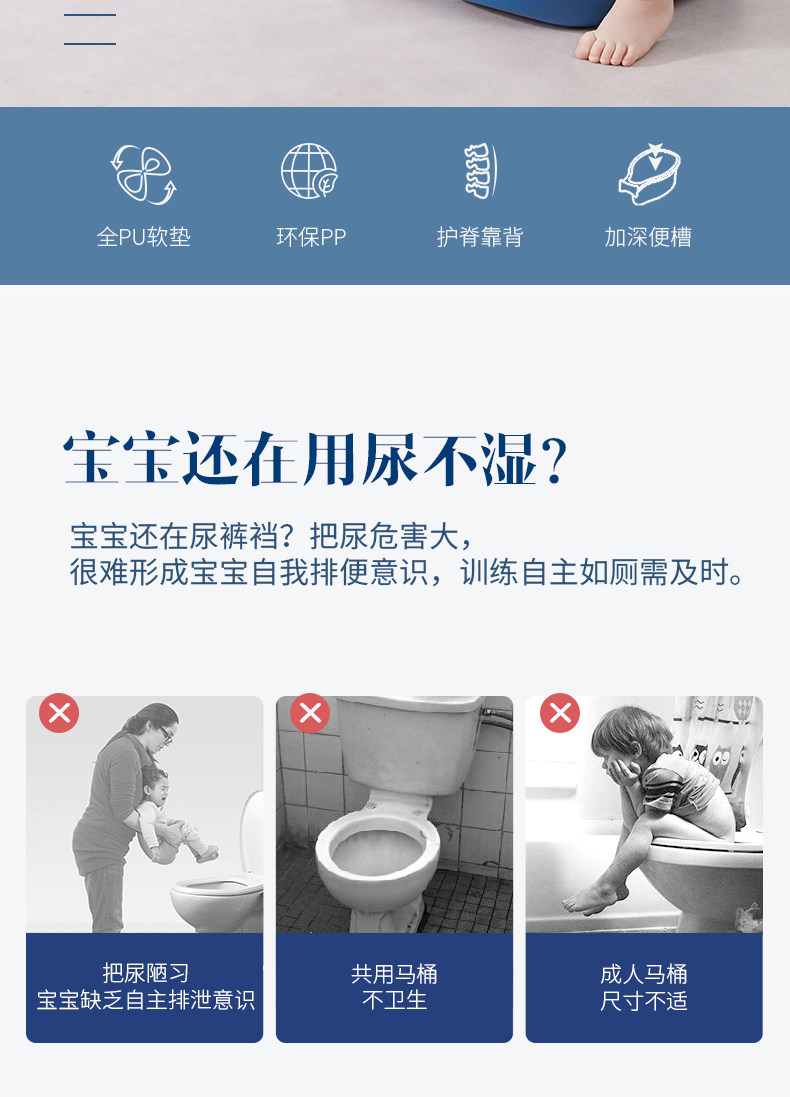 全PU软垫　环保PP　护脊靠背　加深便槽

宝宝还在用尿不湿？

宝宝还在尿裤裆？把尿危害大，
很难形成宝宝自我排便意识，训练自主如厕需及时。

把尿陋习
宝宝缺乏自主排泄意识

共用马桶
不卫生

成人马桶
尺寸不适