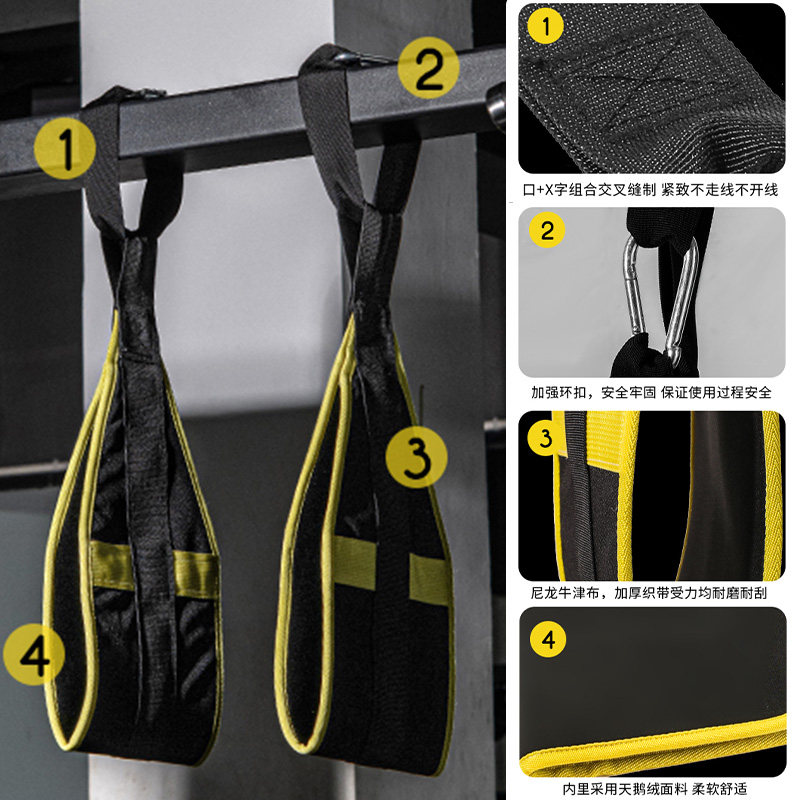 1

2

3

4

1

口+X字组合交叉缝制 紧致不走线不开线

2

加强环扣，安全牢固 保证使用过程安全

3

尼龙牛津布，加厚织带受力均耐磨耐刮

4

内里采用天鹅绒面料 柔软舒适