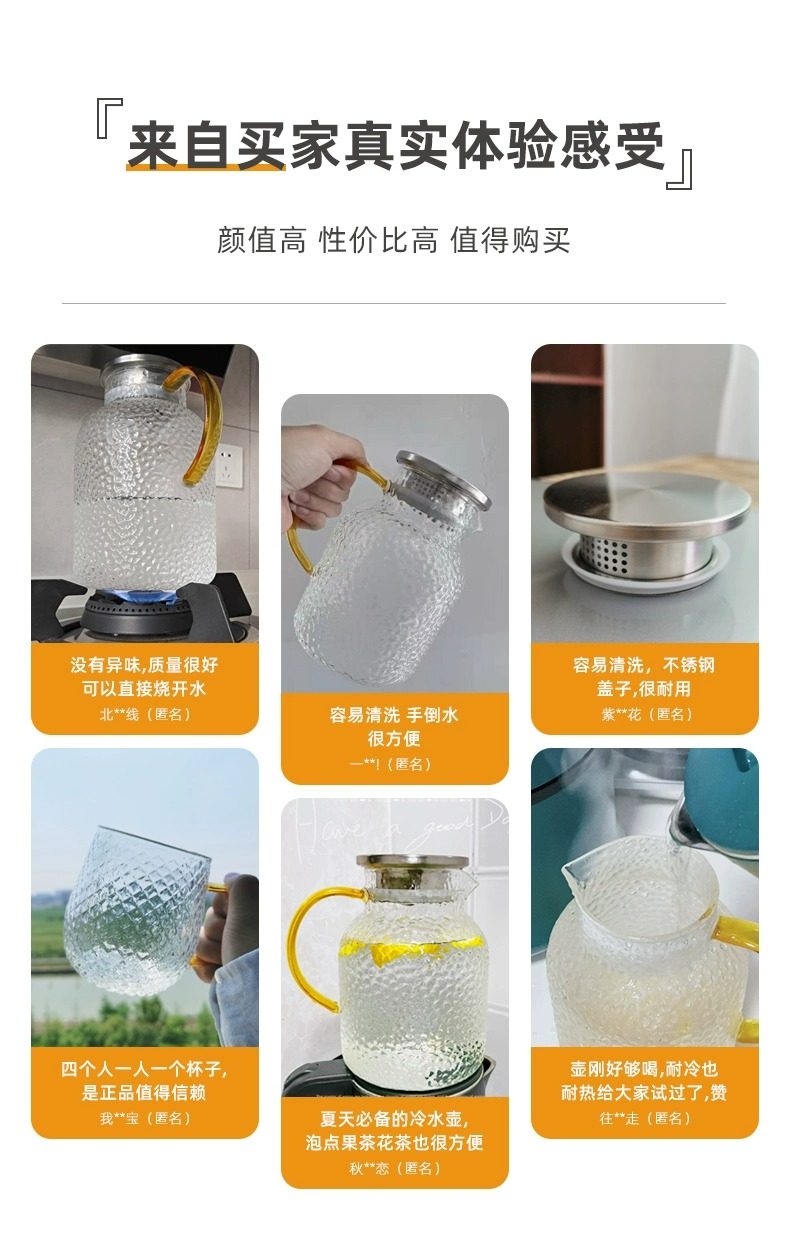 『来自买家真实体验感受』

颜值高 性价比高 值得购买

没有异味,质量很好
可以直接烧开水
北**线（匿名）

容易清洗 手倒水
很方便
一**l（匿名）

容易清洗，不锈钢
盖子,很耐用
紫**花（匿名）

四个人一人一个杯子,
是正品值得信赖
我**宝（匿名）

Have a good Day

夏天必备的冷水壶,
泡点果茶花茶也很方便
秋**恋（匿名）

壶刚好够喝,耐冷也
耐热给大家试过了,赞
往**走（匿名）