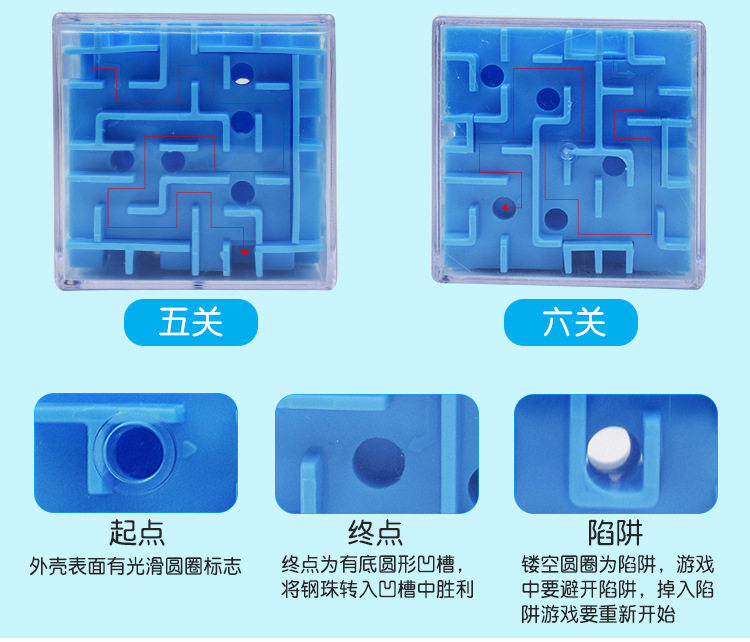 五关

六关

起点
外壳表面有光滑圆圈标志

终点
终点为有底圆形凹槽，将钢珠转入凹槽中胜利

陷阱
镂空圆圈为陷阱，游戏中要避开陷阱，掉入陷阱游戏要重新开始