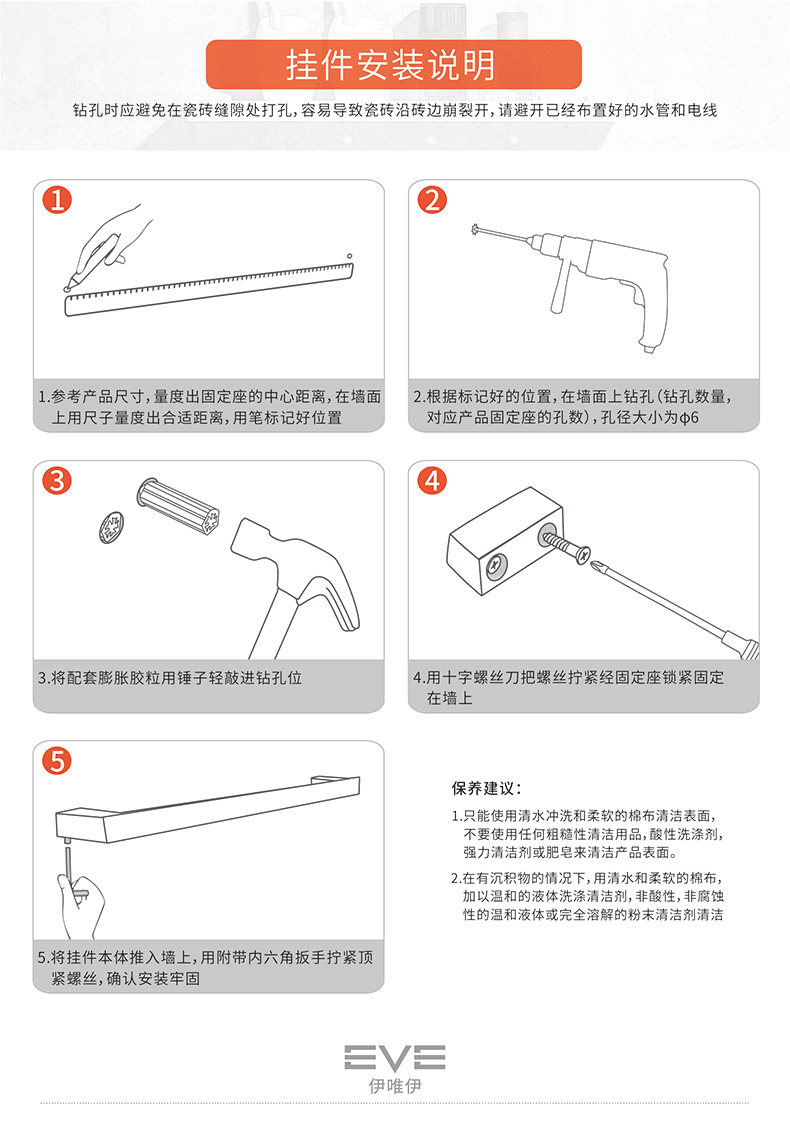 挂件安装说明

钻孔时应避免在瓷砖缝隙处打孔，容易导致瓷砖沿砖边崩裂开，请避开已经布置好的水管和电线

1

1.参考产品尺寸，量度出固定座的中心距离，在墙面上用尺子量度出合适距离，用笔标记好位置

2

2.根据标记好的位置，在墙面上钻孔（钻孔数量，对应产品固定座的孔数），孔径大小为φ6

3

3.将配套膨胀胶粒用锤子轻敲进钻孔位

4

4.用十字螺丝刀把螺丝拧紧经固定座锁紧固定在墙上

5

5.将挂件本体推入墙上，用附带内六角扳手拧紧顶紧螺丝，确认安装牢固

保养建议：

1.只能使用清水冲洗和柔软的棉布清洁表面，不要使用任何粗糙性清洁用品，酸性洗涤剂，强力清洁剂或肥皂来清洁产品表面。

2.在有沉积物的情况下，用清水和柔软的棉布，加以温和的液体洗涤清洁剂，非酸性，非腐蚀性的温和液体或完全溶解的粉末清洁剂清洁

EVE
伊唯伊