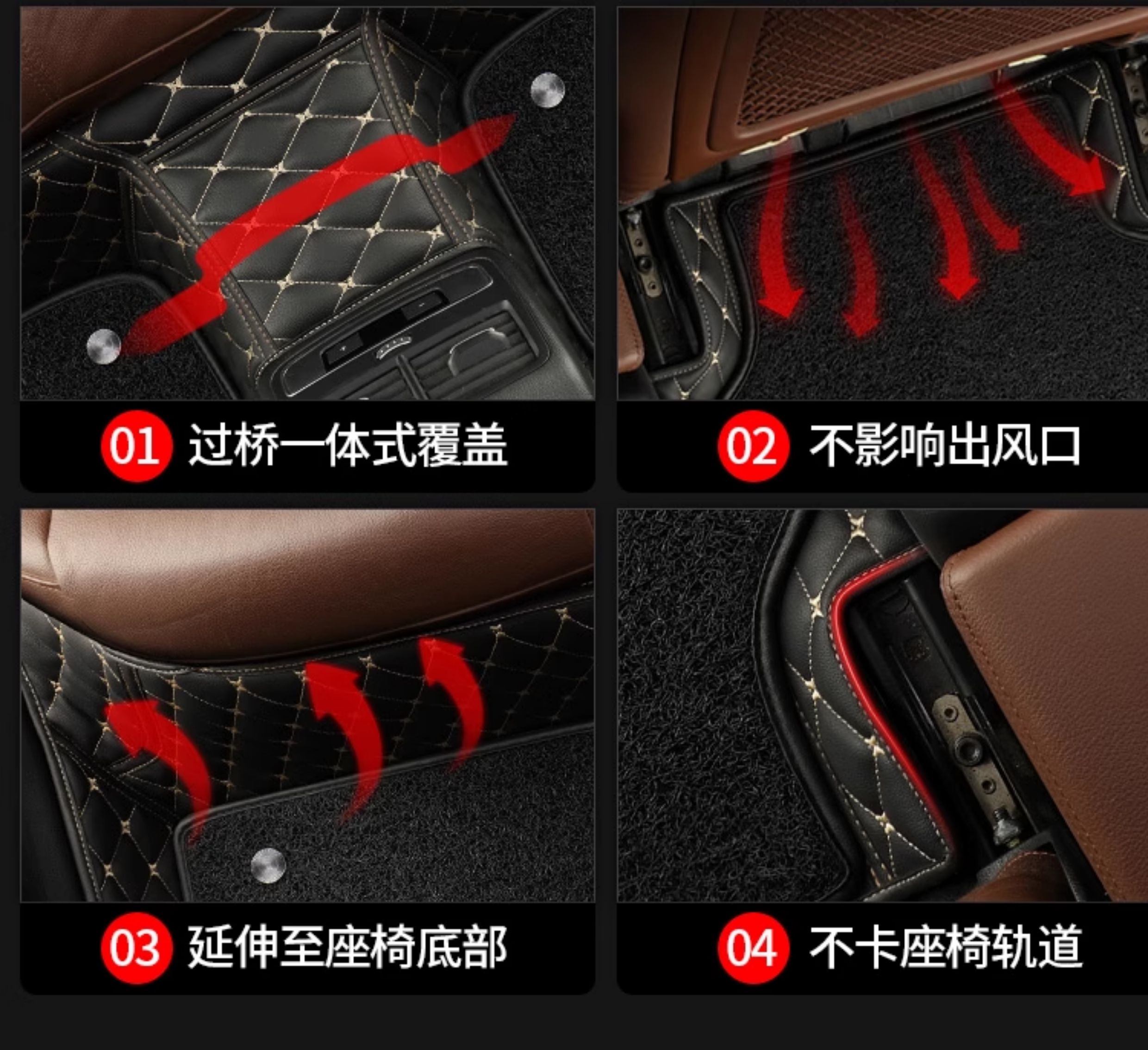 01 过桥一体式覆盖

02 不影响出风口

03 延伸至座椅底部

04 不卡座椅轨道