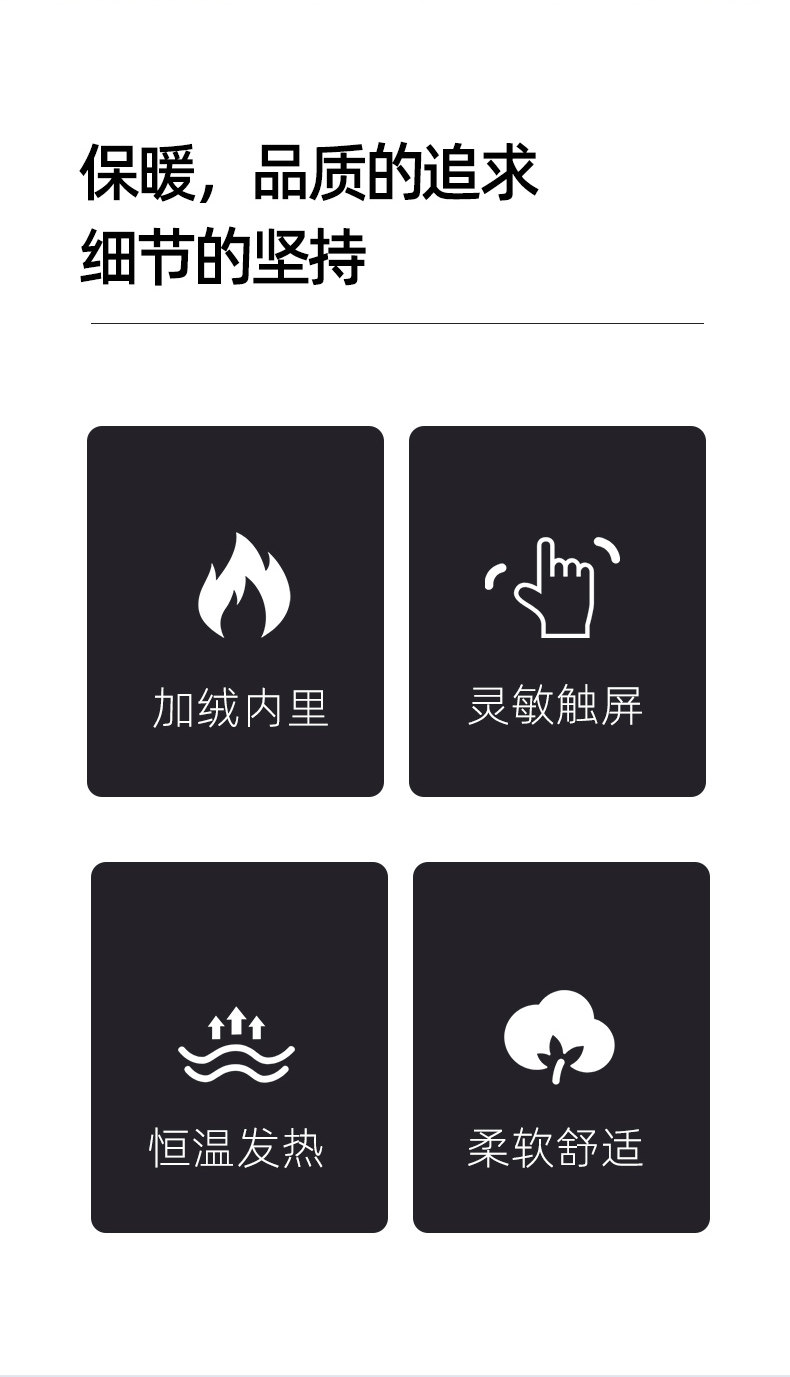 保暖，品质的追求
细节的坚持

加绒内里

灵敏触屏

恒温发热

柔软舒适