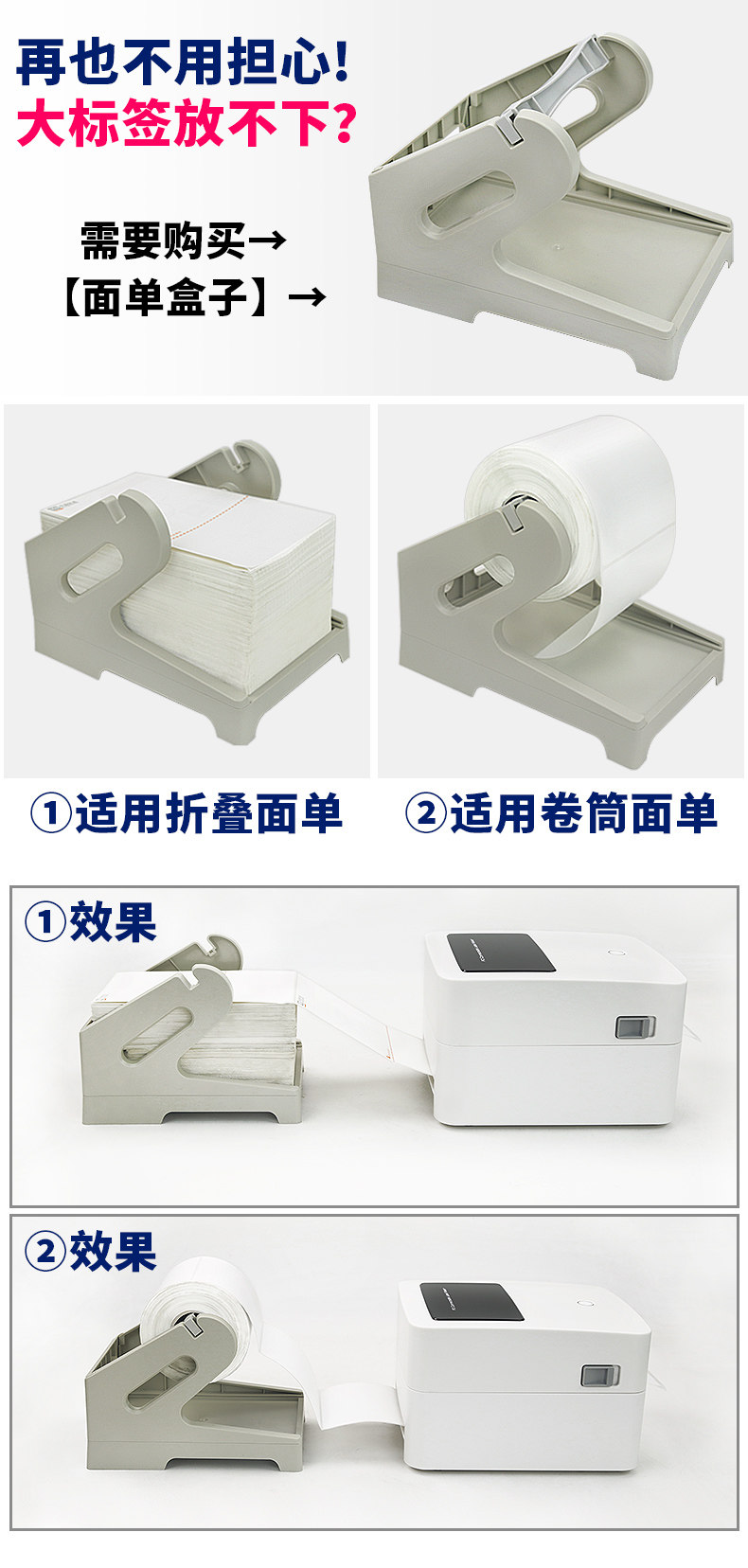 再也不用担心!
大标签放不下?

需要购买→
【面单盒子】→

①适用折叠面单

②适用卷筒面单

①效果

②效果