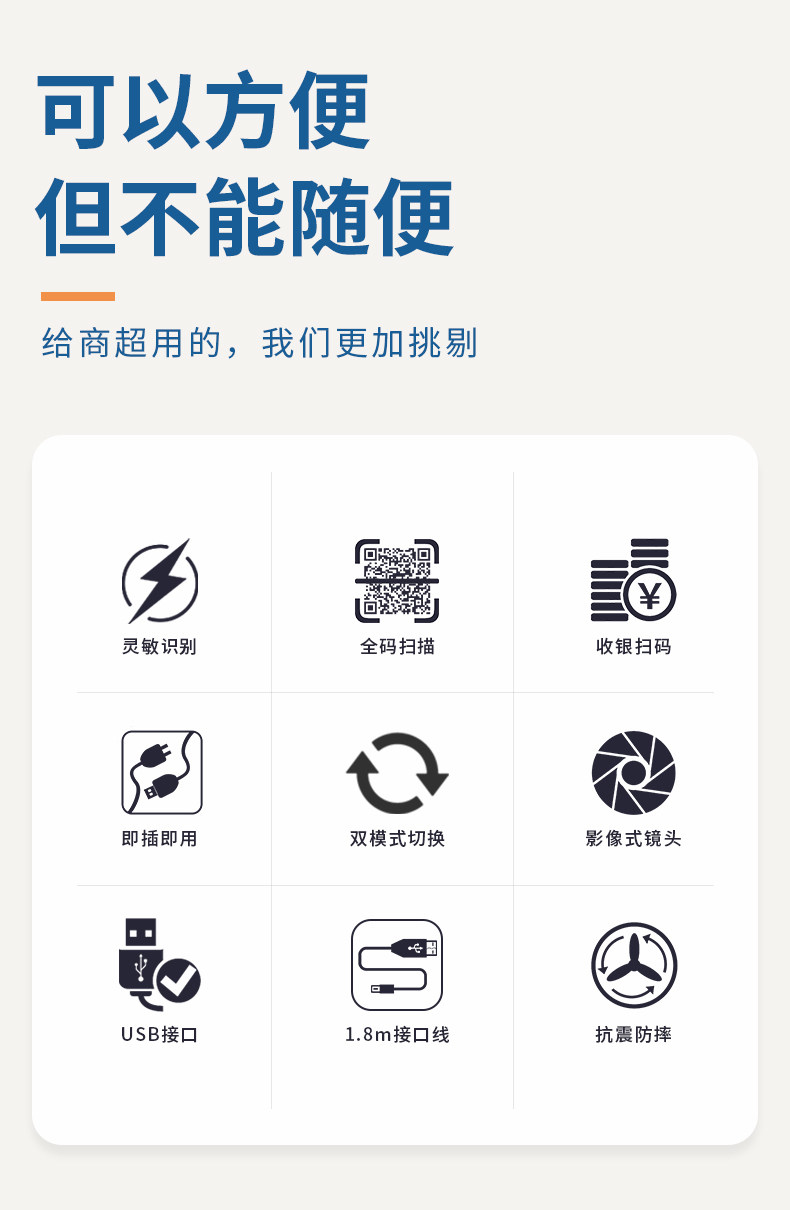 可以方便
但不能随便

给商超用的，我们更加挑剔

灵敏识别

全码扫描

收银扫码

即插即用

双模式切换

影像式镜头

USB接口

1.8m接口线

抗震防摔