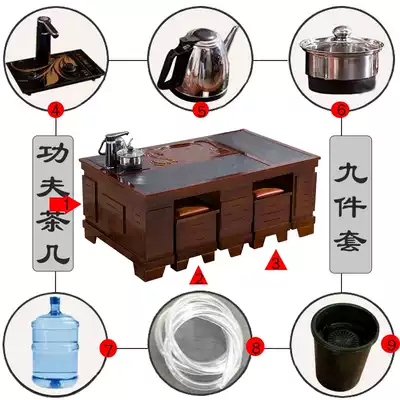 4
5
6
功夫茶几
1
九件套
2
3
7
8
9