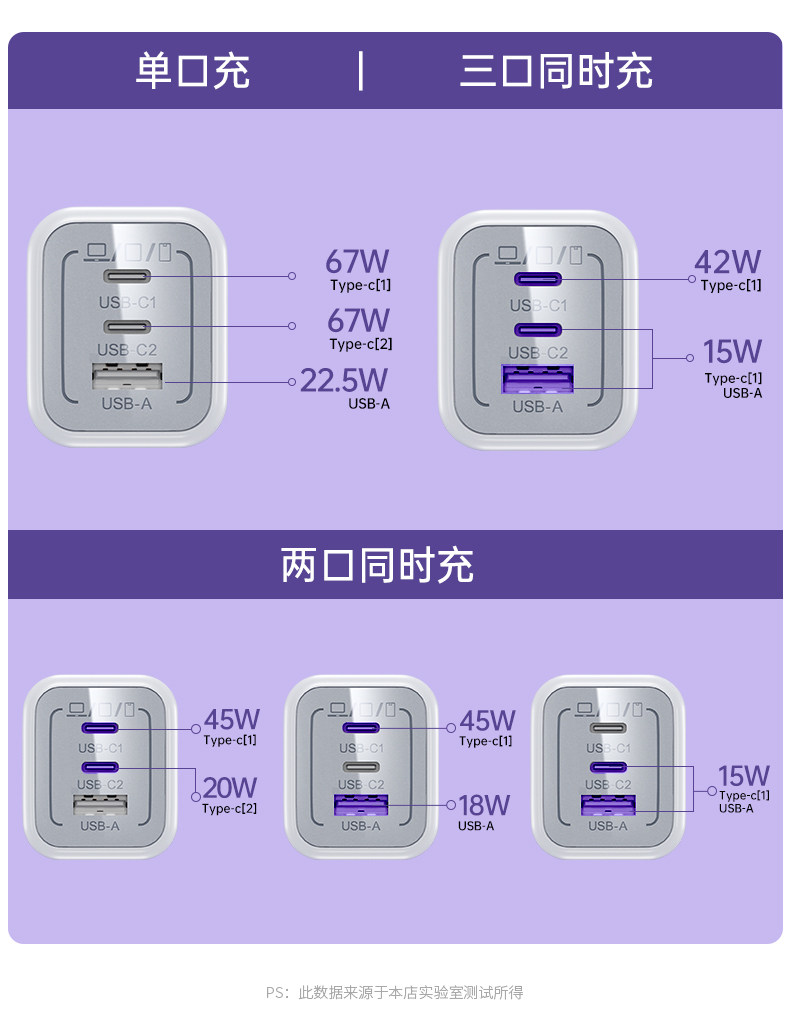 单口充 | 三口同时充

USB-C1
USB-C2
USB-A
67W
Type-c[1]
67W
Type-c[2]
22.5W
USB-A

USB-C1
USB-C2
USB-A
42W
Type-c[1]
15W
Type-c[1]
USB-A

两口同时充

USB-C1
USB-C2
USB-A
45W
Type-c[1]
20W
Type-c[2]

USB-C1
USB-C2
USB-A
45W
Type-c[1]
18W
USB-A

USB-C1
USB-C2
USB-A
15W
Type-c[1]
USB-A

PS：此数据来源于本店实验室测试所得