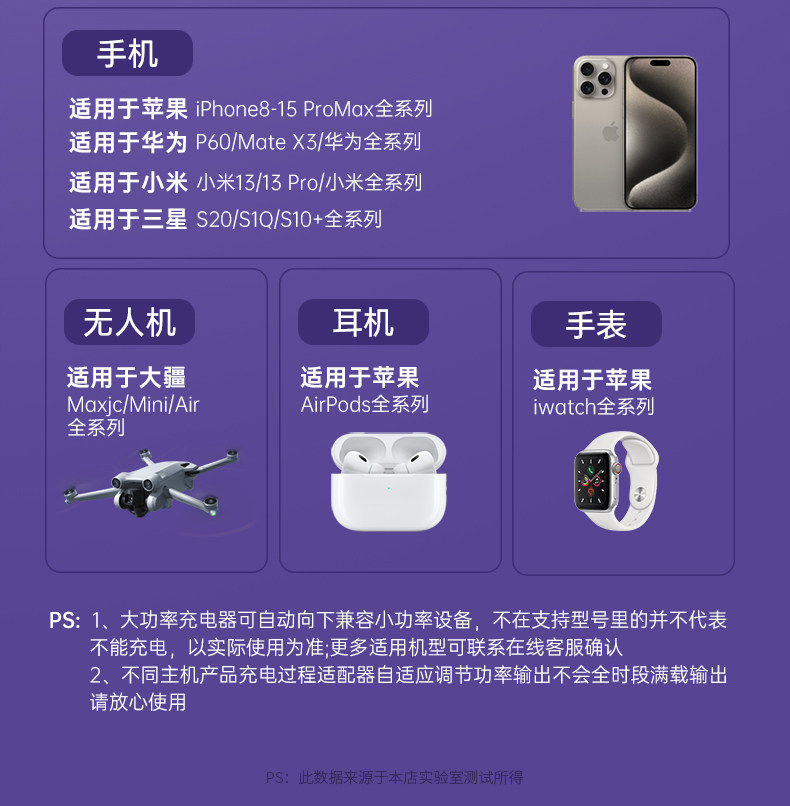 手机

适用于苹果 iPhone8-15 ProMax全系列
适用于华为 P60/Mate X3/华为全系列
适用于小米 小米13/13 Pro/小米全系列
适用于三星 S20/S1Q/S10+全系列

无人机

适用于大疆
Maxjc/Mini/Air
全系列

耳机

适用于苹果
AirPods全系列

手表

适用于苹果
iwatch全系列

PS: 1、大功率充电器可自动向下兼容小功率设备，不在支持型号里的并不代表不能充电，以实际使用为准;更多适用机型可联系在线客服确认
2、不同主机产品充电过程适配器自适应调节功率输出不会全时段满载输出请放心使用

PS：此数据来源于本店实验室测试所得