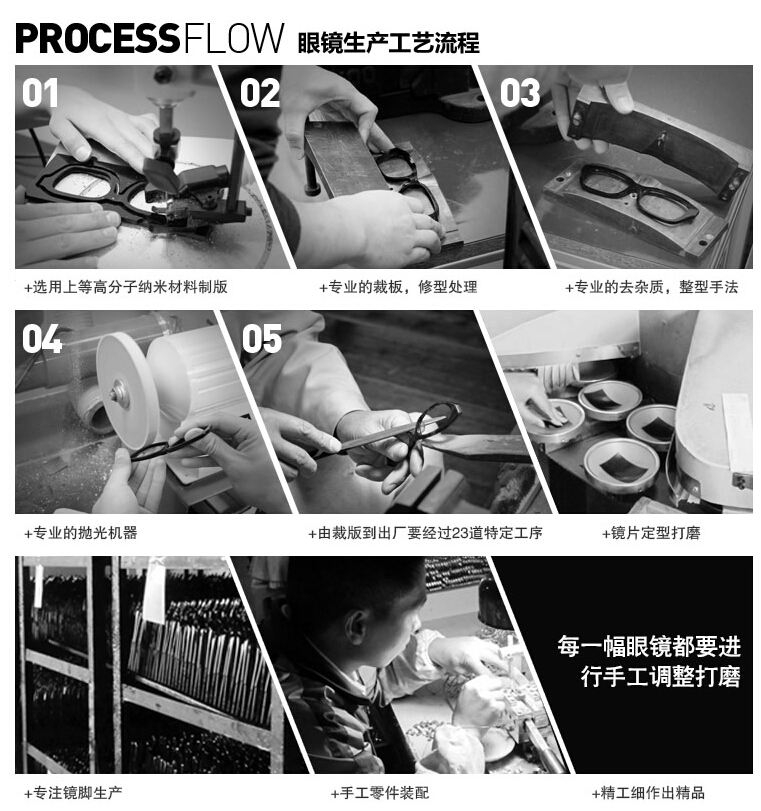 PROCESSFLOW 眼镜生产工艺流程

01

02

03

+选用上等高分子纳米材料制版

+专业的裁板，修型处理

+专业的去杂质，整型手法

04

05

+专业的抛光机器

+由裁版到出厂要经过23道特定工序

+镜片定型打磨

每一幅眼镜都要进行手工调整打磨

+专注镜脚生产

+手工零件装配

+精工细作出精品