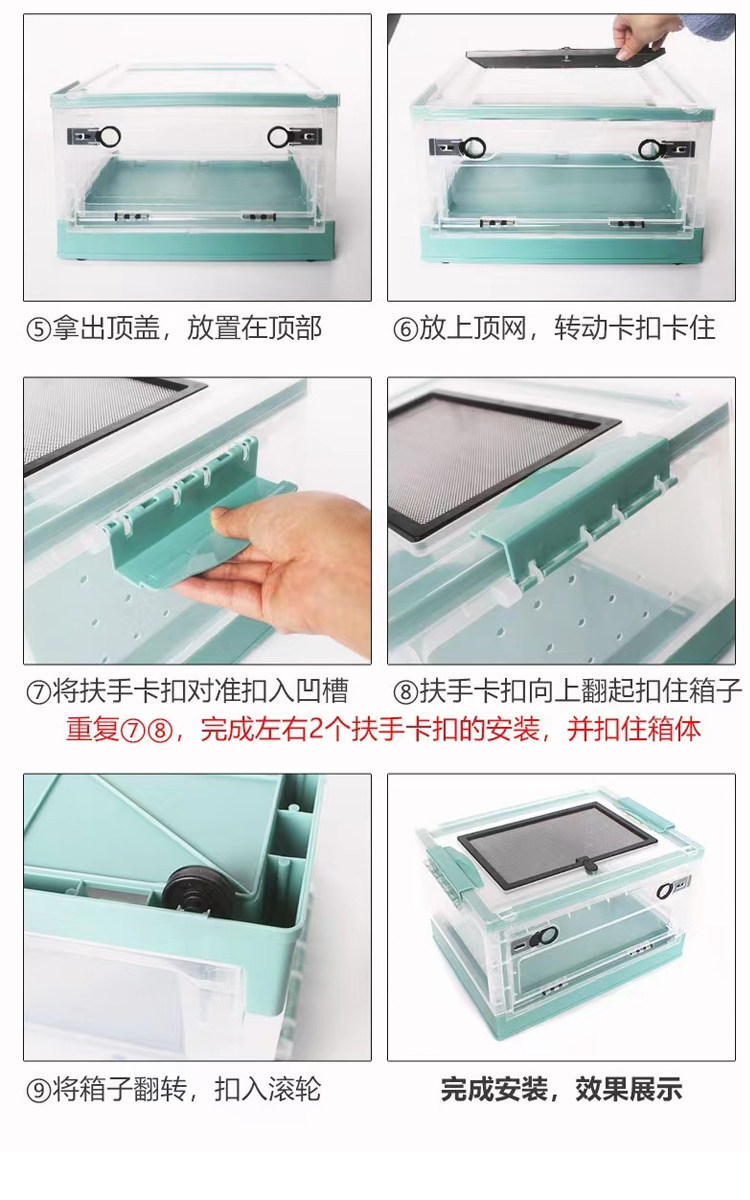 ⑤拿出顶盖，放置在顶部

⑥放上顶网，转动卡扣卡住

⑦将扶手卡扣对准扣入凹槽

⑧扶手卡扣向上翻起扣住箱子

重复⑦⑧，完成左右2个扶手卡扣的安装，并扣住箱体

⑨将箱子翻转，扣入滚轮

完成安装，效果展示