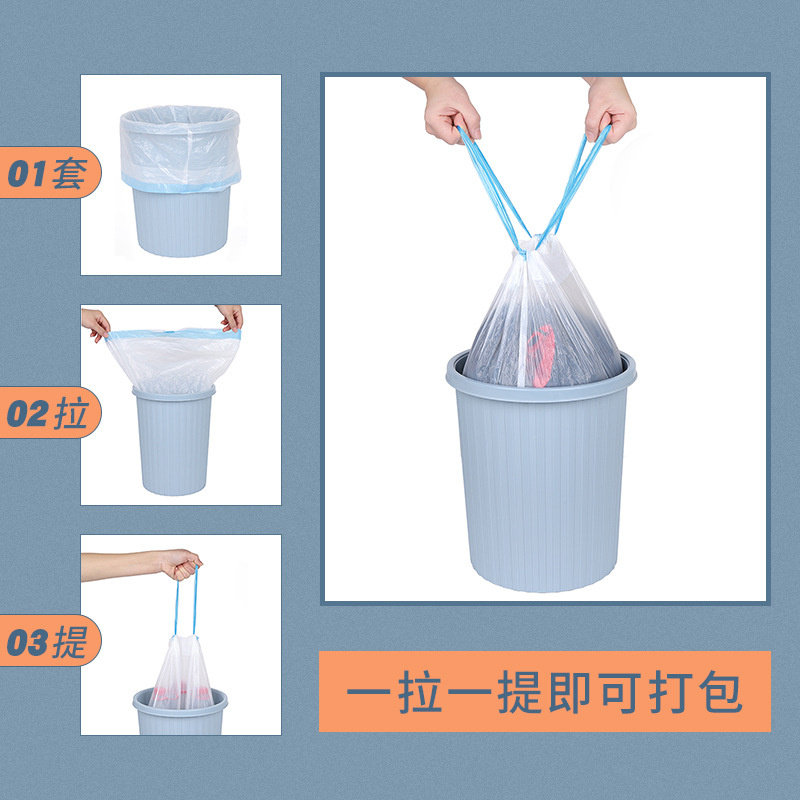 01套

02拉

03提

一拉一提即可打包