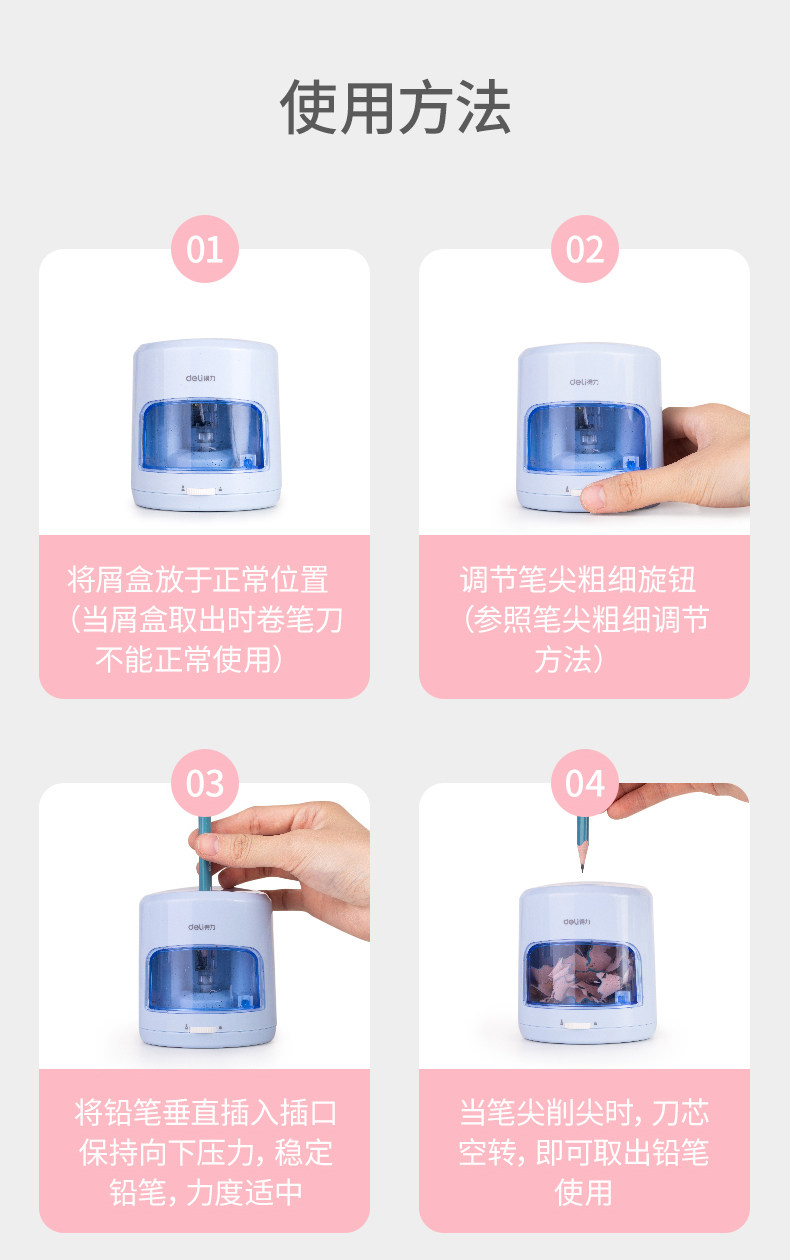 使用方法

01

deli得力

将屑盒放于正常位置（当屑盒取出时卷笔刀不能正常使用）

02

deli得力

调节笔尖粗细旋钮（参照笔尖粗细调节方法）

03

deli得力

将铅笔垂直插入插口保持向下压力，稳定铅笔，力度适中

04

deli得力

当笔尖削尖时，刀芯空转，即可取出铅笔使用