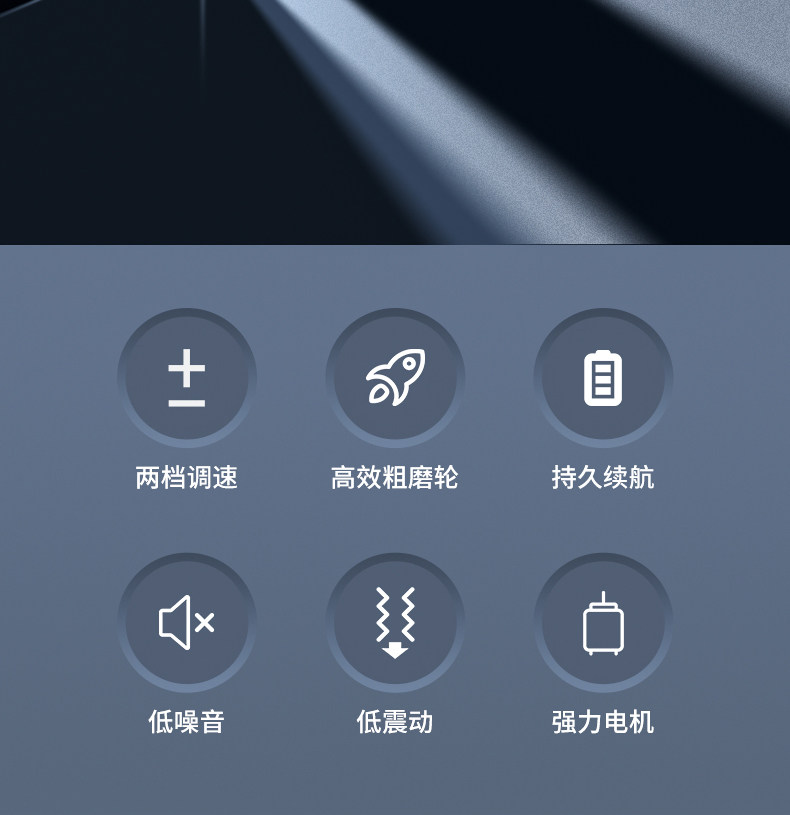 两档调速

高效粗磨轮

持久续航

低噪音

低震动

强力电机