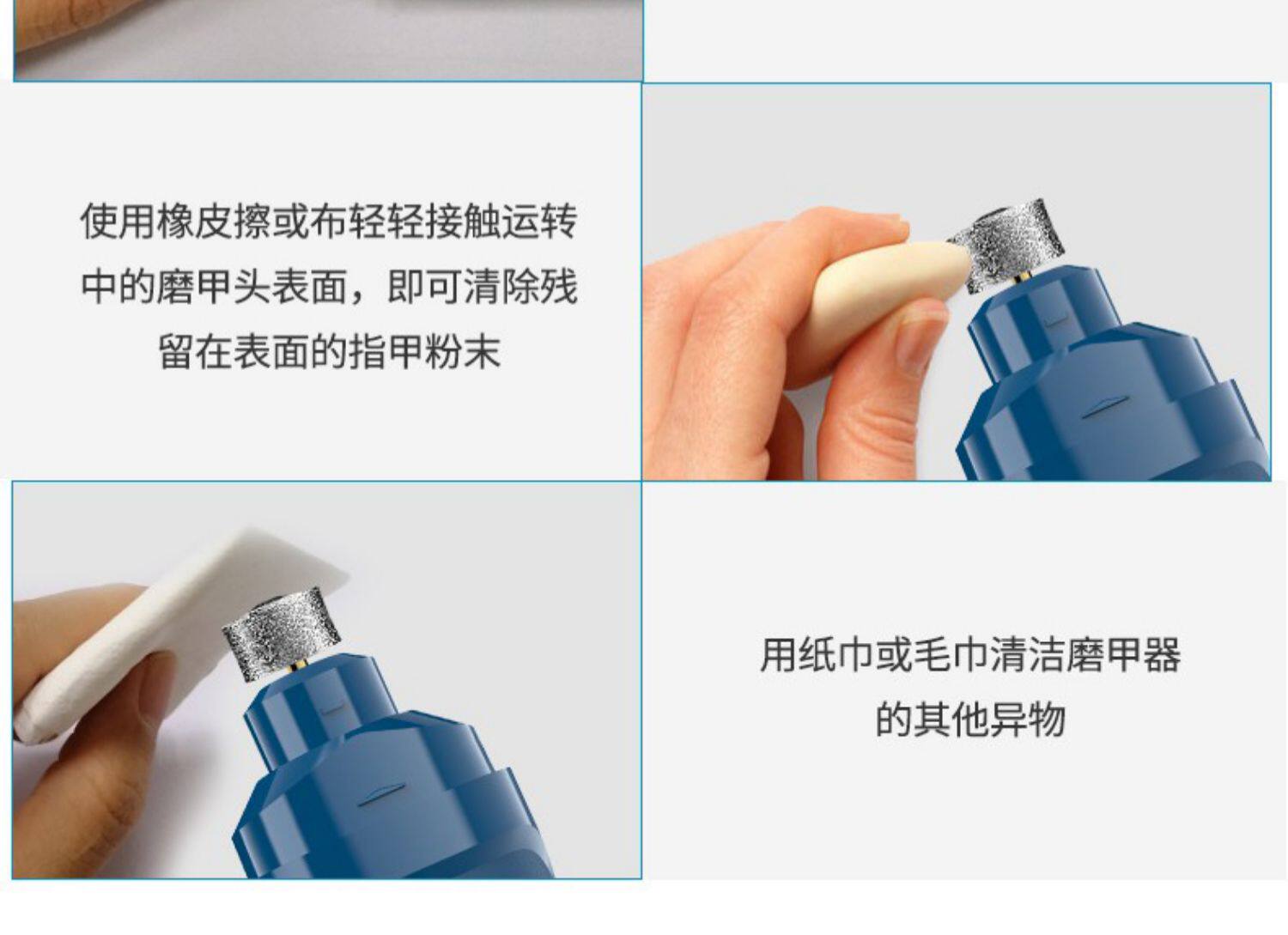 使用橡皮擦或布轻轻接触运转中的磨甲头表面，即可清除残留在表面的指甲粉末

用纸巾或毛巾清洁磨甲器的其他异物