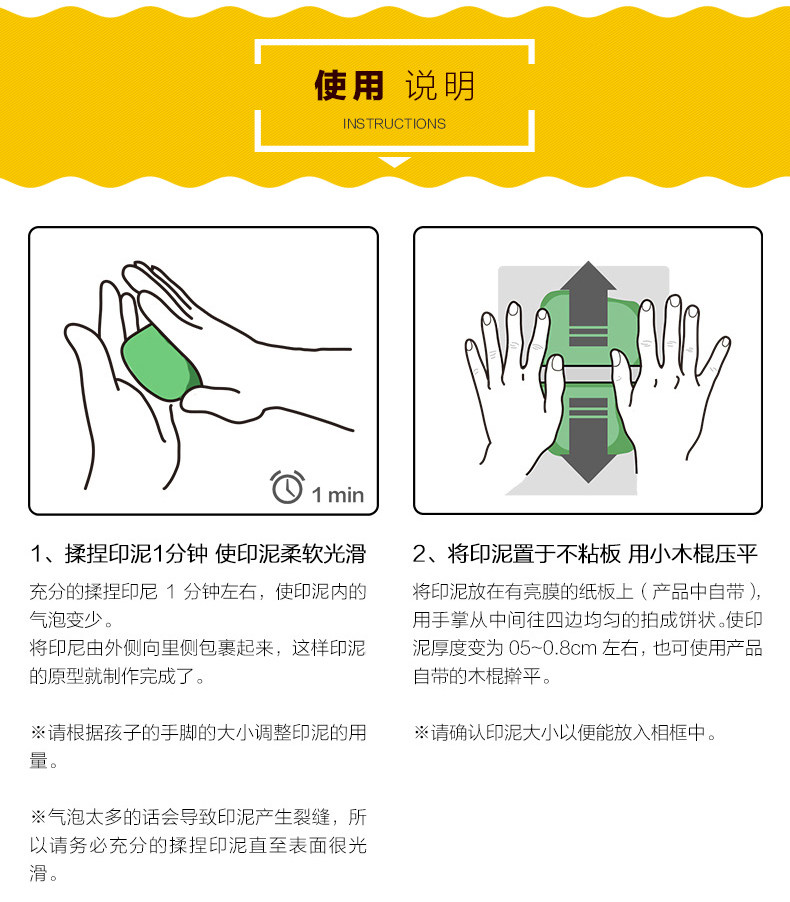 使用 说明
INSTRUCTIONS

1 min

1、揉捏印泥1分钟 使印泥柔软光滑

充分的揉捏印尼 1 分钟左右，使印泥内的气泡变少。
将印尼由外侧向里侧包裹起来，这样印泥的原型就制作完成了。

※请根据孩子的手脚的大小调整印泥的用量。

※气泡太多的话会导致印泥产生裂缝，所以请务必充分的揉捏印泥直至表面很光滑。

2、将印泥置于不粘板 用小木棍压平

将印泥放在有亮膜的纸板上（产品中自带），用手掌从中间往四边均匀的拍成饼状。使印泥厚度变为 05~0.8cm 左右，也可使用产品自带的木棍擀平。

※请确认印泥大小以便能放入相框中。