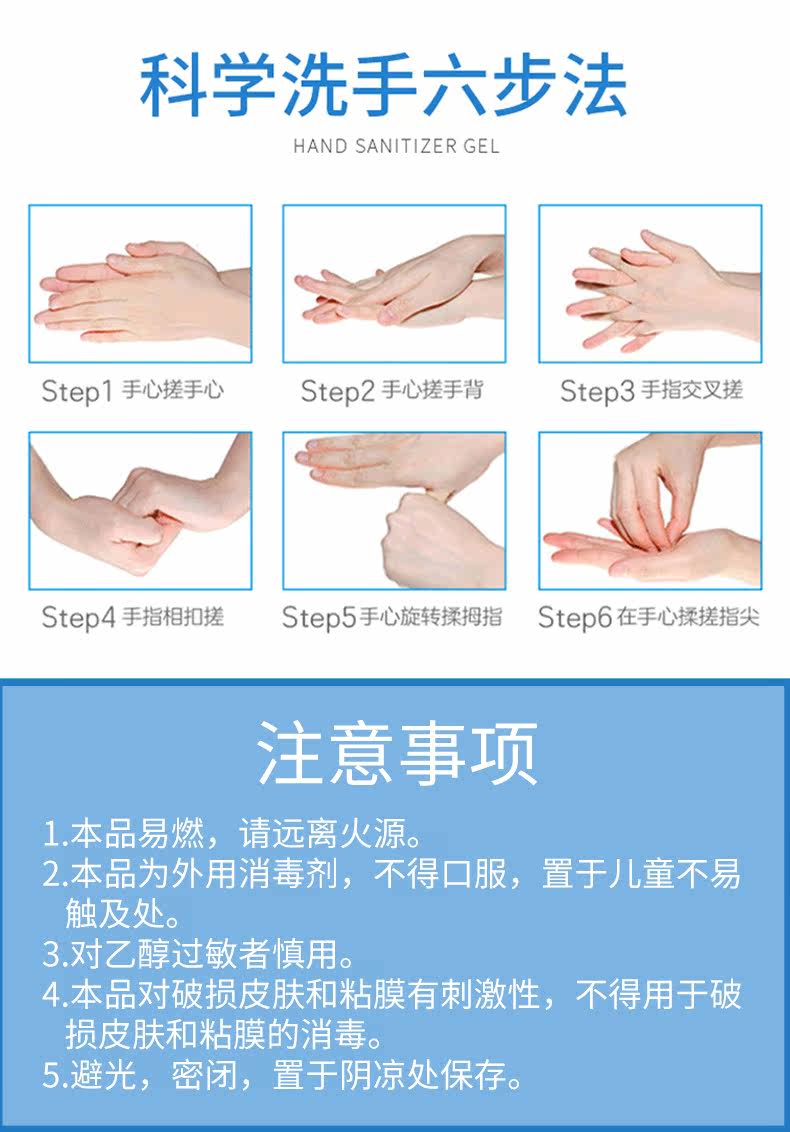 科学洗手六步法

HAND SANITIZER GEL

Step1 手心搓手心

Step2 手心搓手背

Step3 手指交叉搓

Step4 手指相扣搓

Step5 手心旋转揉拇指

Step6 在手心揉搓指尖

注意事项

1.本品易燃，请远离火源。
2.本品为外用消毒剂，不得口服，置于儿童不易触及处。
3.对乙醇过敏者慎用。
4.本品对破损皮肤和粘膜有刺激性，不得用于破损皮肤和粘膜的消毒。
5.避光，密闭，置于阴凉处保存。