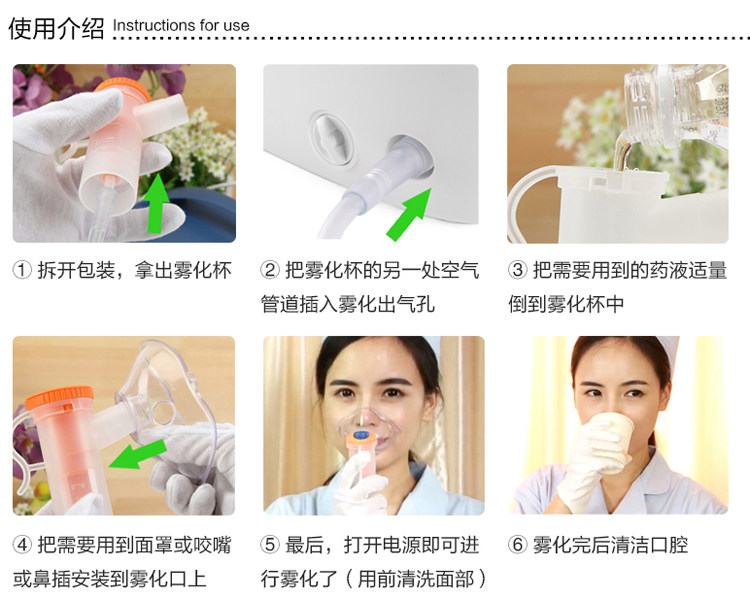 使用介绍 Instructions for use

① 拆开包装，拿出雾化杯

② 把雾化杯的另一处空气管道插入雾化出气孔

③ 把需要用到的药液适量倒到雾化杯中

④ 把需要用到面罩或咬嘴或鼻插安装到雾化口上

⑤ 最后，打开电源即可进行雾化了（用前清洗面部）

⑥ 雾化完后清洁口腔