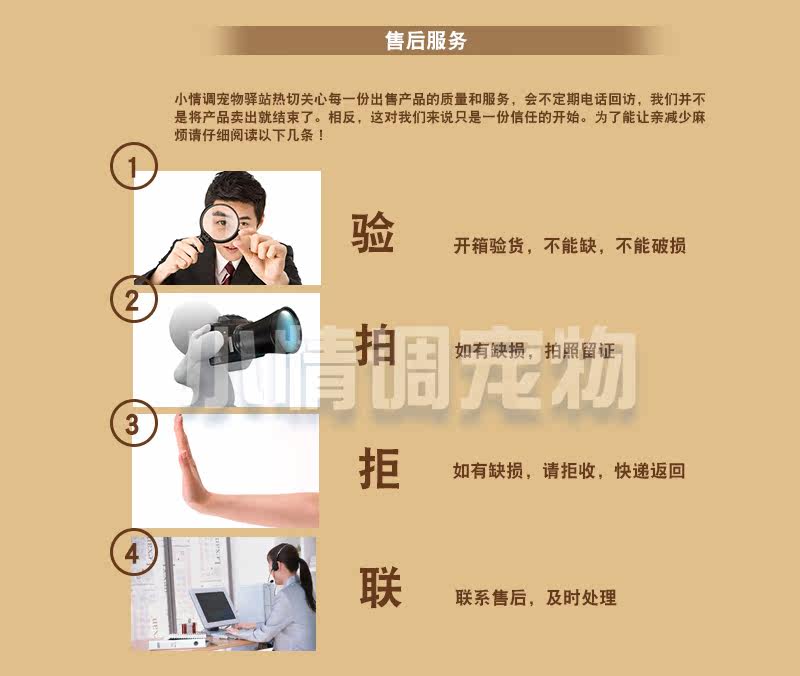 售后服务

小情调宠物驿站热切关心每一份出售产品的质量和服务，会不定期电话回访，我们并不是将产品卖出就结束了。相反，这对我们来说只是一份信任的开始。为了能让亲减少麻烦请仔细阅读以下几条！

1

验

开箱验货，不能缺，不能破损

2

拍

如有缺损，拍照留证

小情调宠物

3

拒

如有缺损，请拒收，快递返回

4

联

联系售后，及时处理