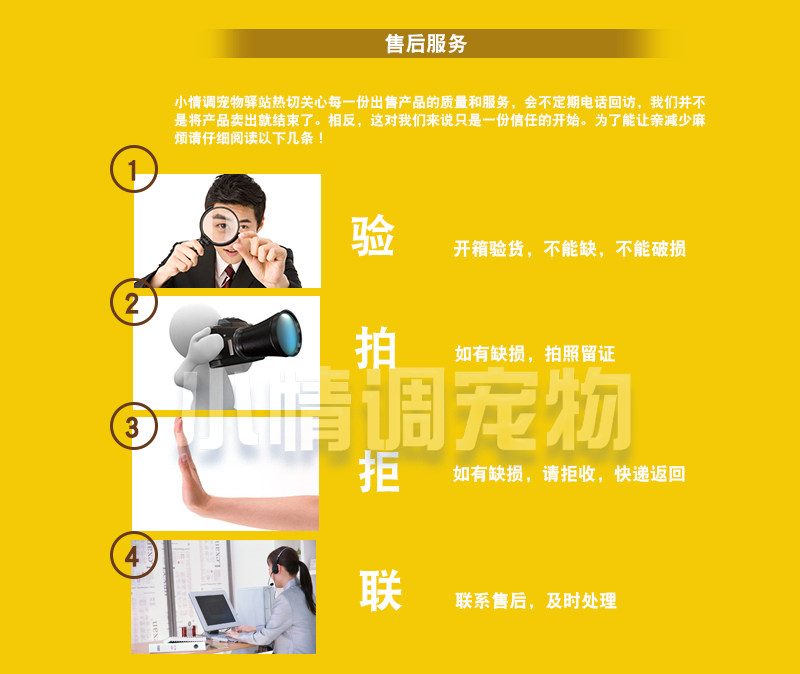 售后服务

小情调宠物驿站热切关心每一份出售产品的质量和服务，会不定期电话回访，我们并不是将产品卖出就结束了。相反，这对我们来说只是一份信任的开始。为了能让亲减少麻烦请仔细阅读以下几条！

1

验

开箱验货，不能缺，不能破损

2

拍

如有缺损，拍照留证

小情调宠物

3

拒

如有缺损，请拒收，快递返回

4

联

联系售后，及时处理