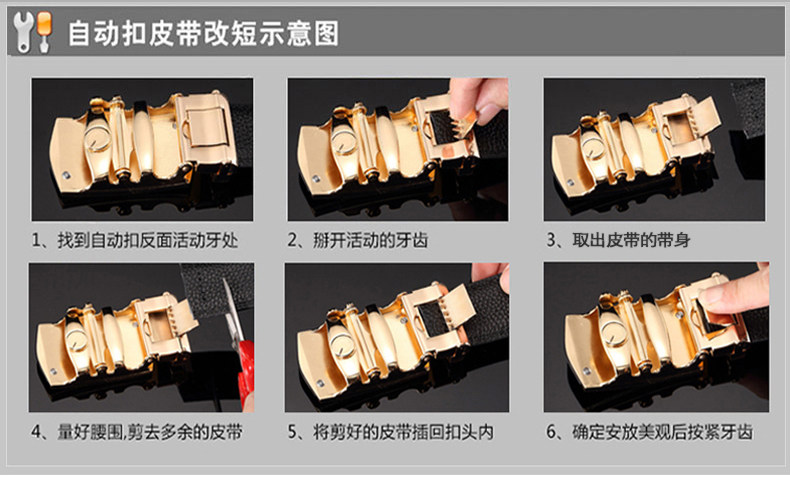 自动扣皮带改短示意图

1、找到自动扣反面活动牙处

2、掰开活动的牙齿

3、取出皮带的带身

4、量好腰围,剪去多余的皮带

5、将剪好的皮带插回扣头内

6、确定安放美观后按紧牙齿