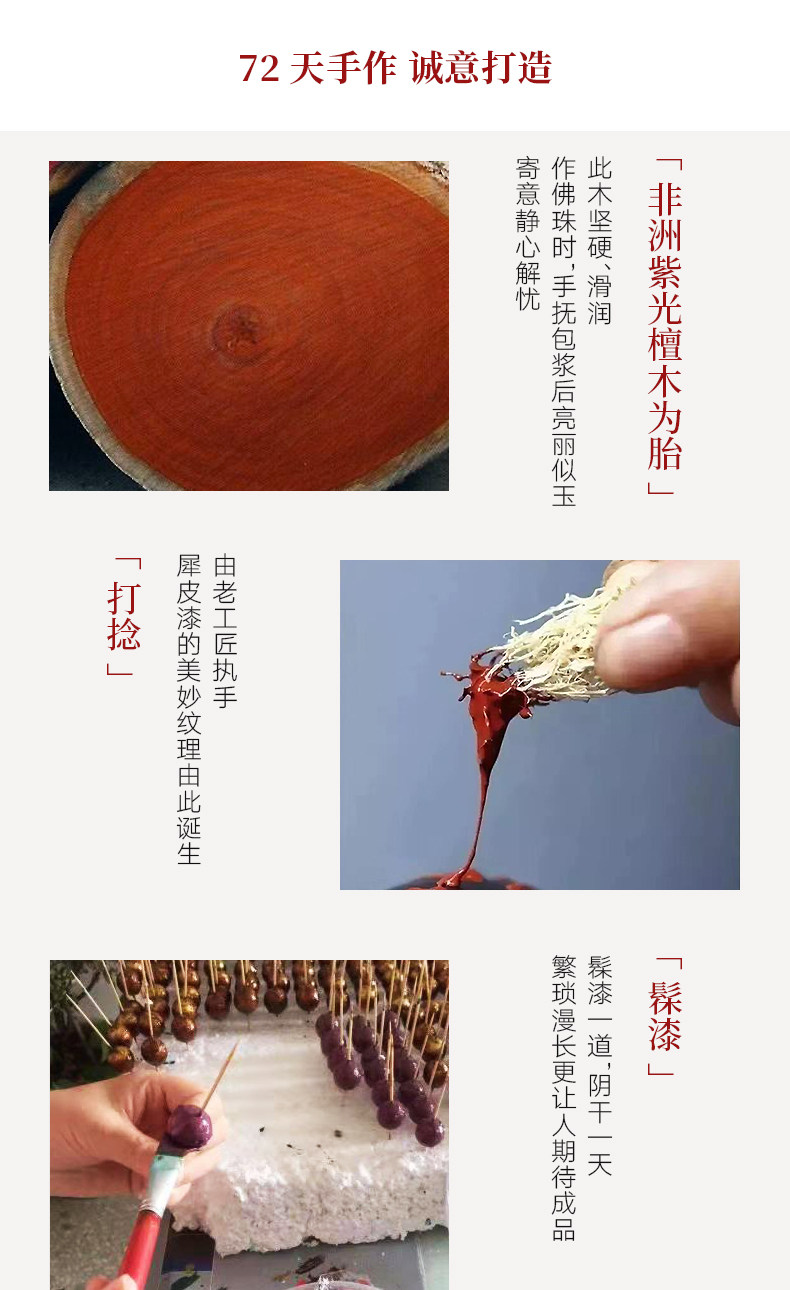 72 天手作 诚意打造

「非洲紫光檀木为胎」

此木坚硬、滑润
作佛珠时，手抚包浆后亮丽似玉
寄意静心解忧

「打捻」

由老工匠执手
犀皮漆的美妙纹理由此诞生

「髹漆」

髹漆一道，阴干一天
繁琐漫长更让人期待成品