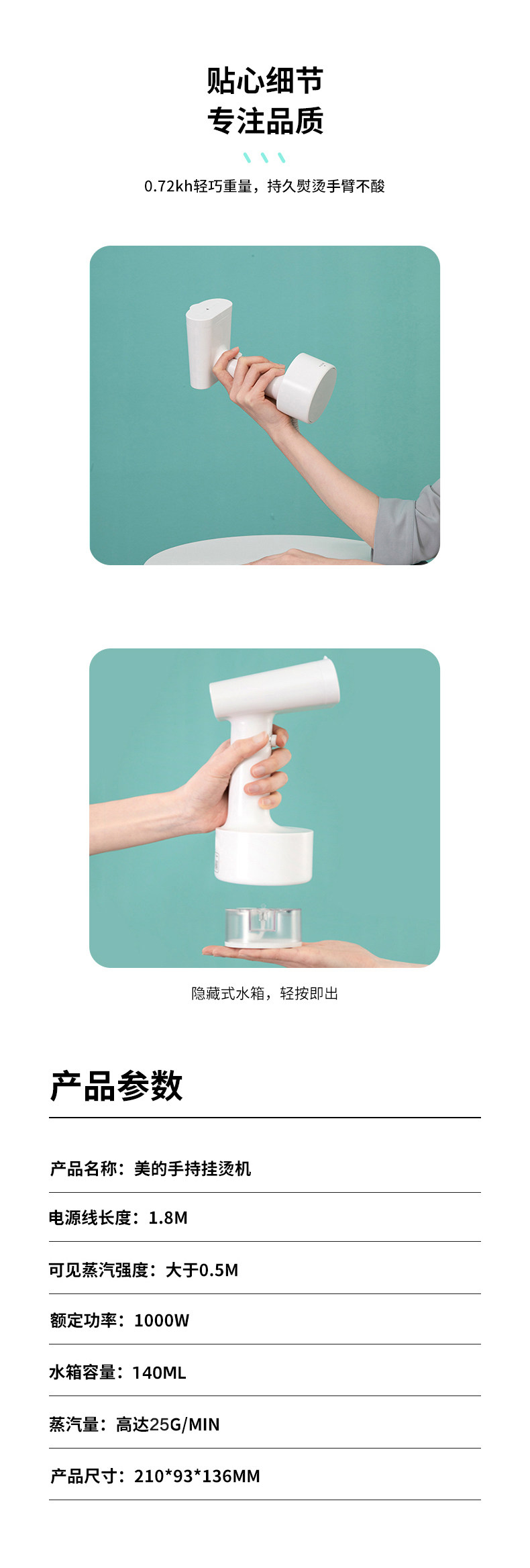 贴心细节
专注品质

0.72kh轻巧重量，持久熨烫手臂不酸

隐藏式水箱，轻按即出

产品参数

产品名称：美的手持挂烫机

电源线长度：1.8M

可见蒸汽强度：大于0.5M

额定功率：1000W

水箱容量：140ML

蒸汽量：高达25G/MIN

产品尺寸：210*93*136MM