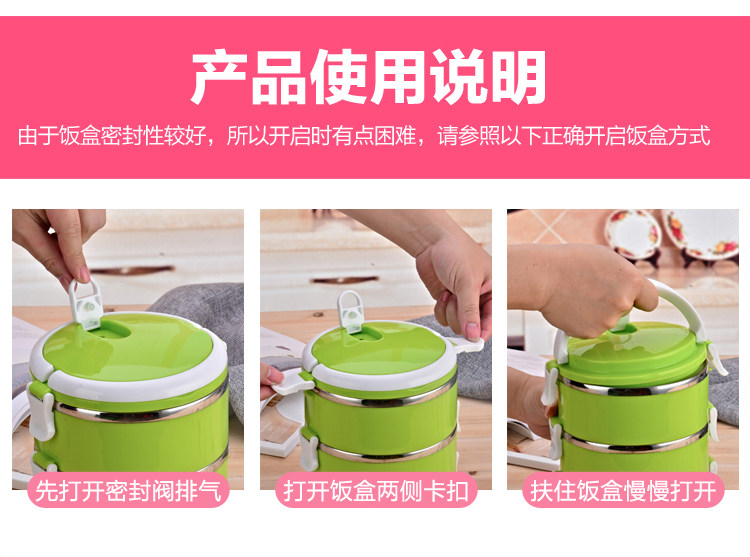 产品使用说明

由于饭盒密封性较好，所以开启时有点困难，请参照以下正确开启饭盒方式

先打开密封阀排气

打开饭盒两侧卡扣

扶住饭盒慢慢打开