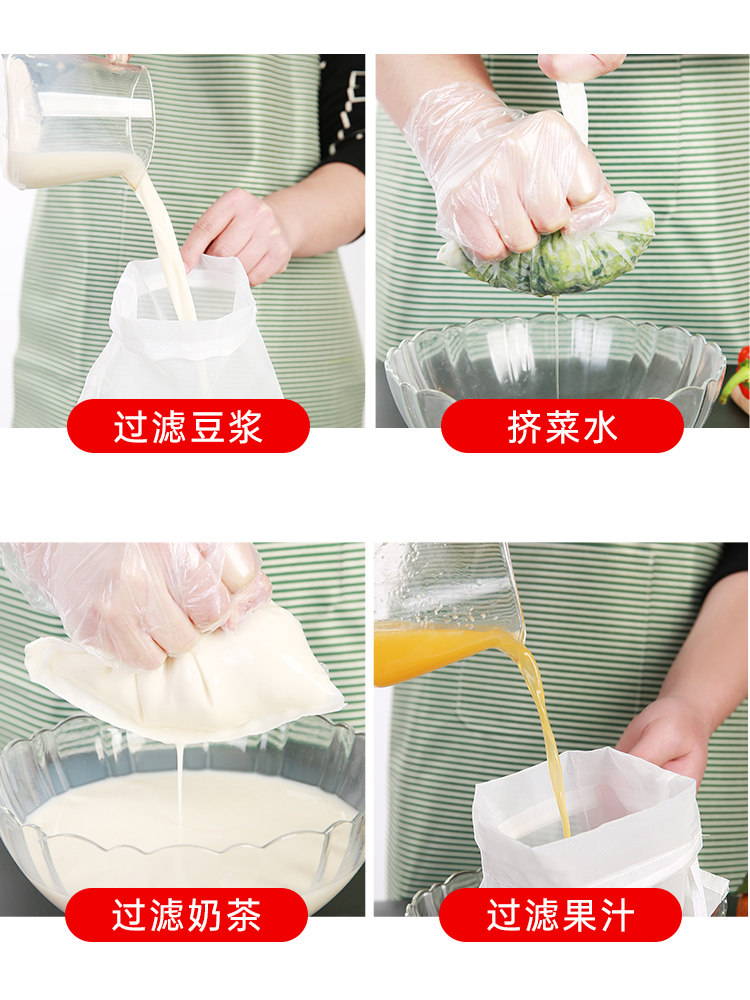 过滤豆浆

挤菜水

过滤奶茶

过滤果汁