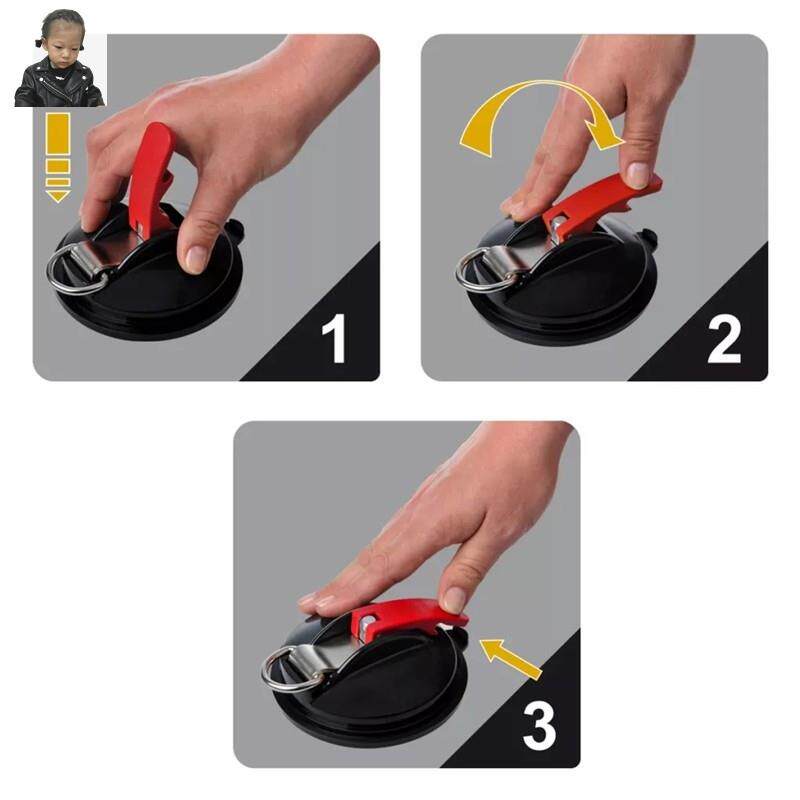 1

2

3