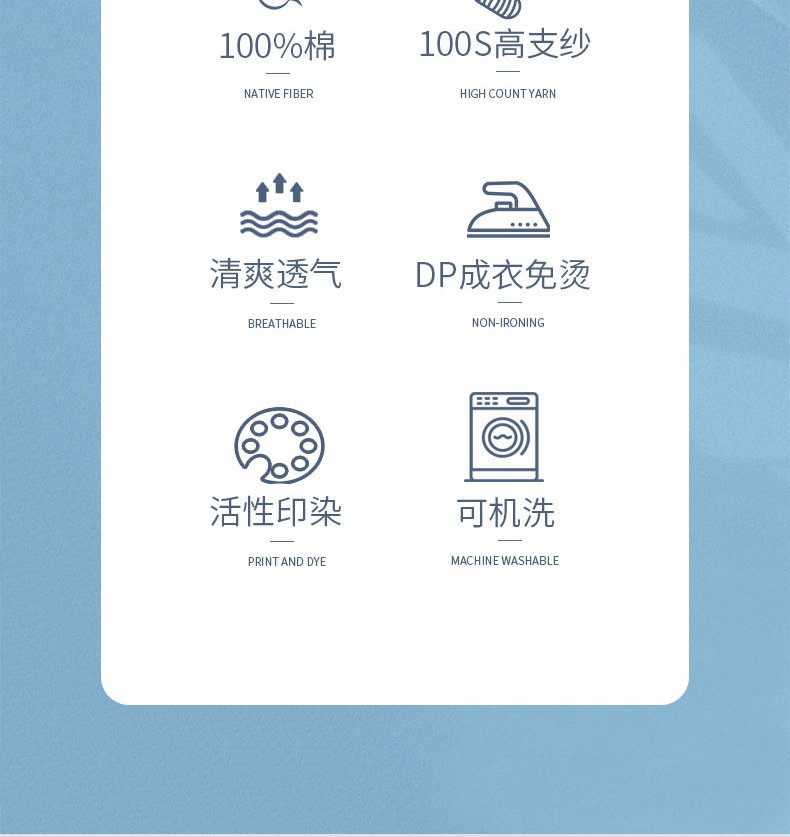 100%棉

NATIVE FIBER

100S高支纱

HIGH COUNT YARN

清爽透气

BREATHABLE

DP成衣免烫

NON-IRONING

活性印染

PRINT AND DYE

可机洗

MACHINE WASHABLE