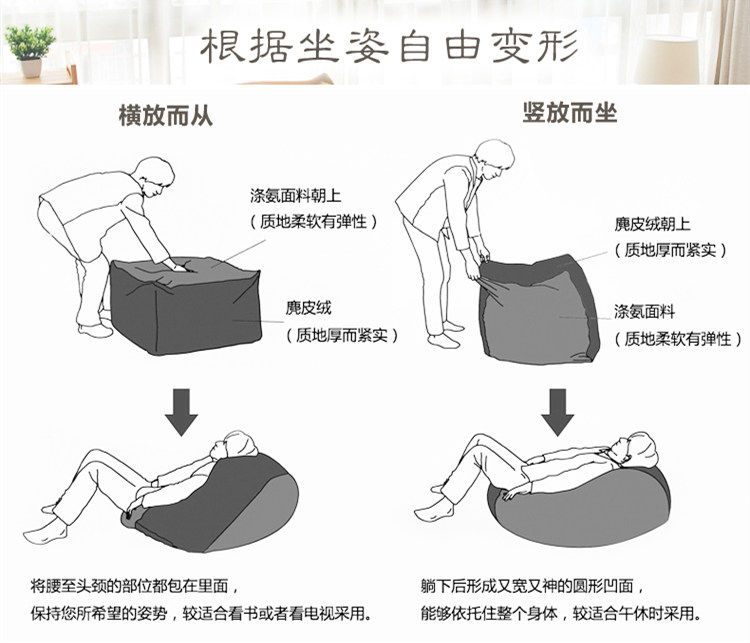 根据坐姿自由变形

横放而从

涤氨面料朝上
（质地柔软有弹性）

麂皮绒
（质地厚而紧实）

将腰至头颈的部位都包在里面，
保持您所希望的姿势，较适合看书或者看电视采用。

竖放而坐

麂皮绒朝上
（质地厚而紧实）

涤氨面料
（质地柔软有弹性）

躺下后形成又宽又神的圆形凹面，
能够依托住整个身体，较适合午休时采用。